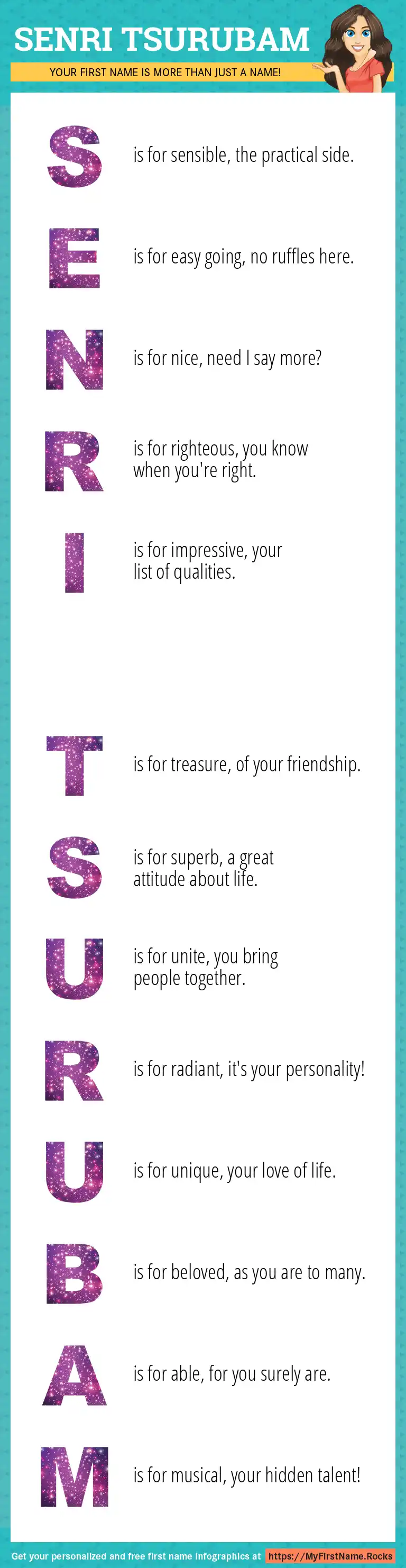 SENRI TSURUBAM

YOUR FIRST NAME IS MORE THAN JUST A NAME!

S is for sensible, the practical side.

E is for easy going, no ruffles here.

N is for nice, need I say more?

R is for righteous, you know when you're right.

I is for impressive, your list of qualities.

T is for treasure, of your friendship.

S is for superb, a great attitude about life.

U is for unite, you bring people together.

R is for radiant, it's your personality!

U is for unique, your love of life.

B is for beloved, as you are to many.

A is for able, for you surely are.

M is for musical, your hidden talent!

Get your personalized and free first name infographics at https://MyFirstName.Rocks