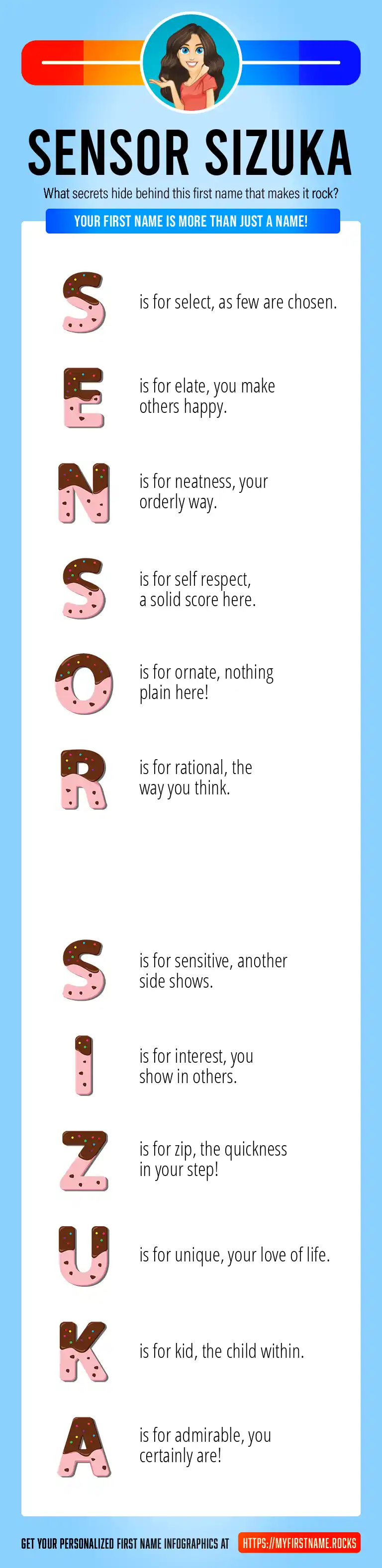 SENSOR SIZUKA

What secrets hide behind this first name that makes it rock?

YOUR FIRST NAME IS MORE THAN JUST A NAME!

S is for select, as few are chosen.

E is for elate, you make others happy.

N is for neatness, your orderly way.

S is for self respect, a solid score here.

O is for ornate, nothing plain here!

R is for rational, the way you think.

S is for sensitive, another side shows.

I is for interest, you show in others.

Z is for zip, the quickness in your step!

U is for unique, your love of life.

K is for kid, the child within.

A is for admirable, you certainly are!

GET YOUR PERSONALIZED FIRST NAME INFOGRAPHICS AT HTTPS://MYFIRSTNAME.ROCKS