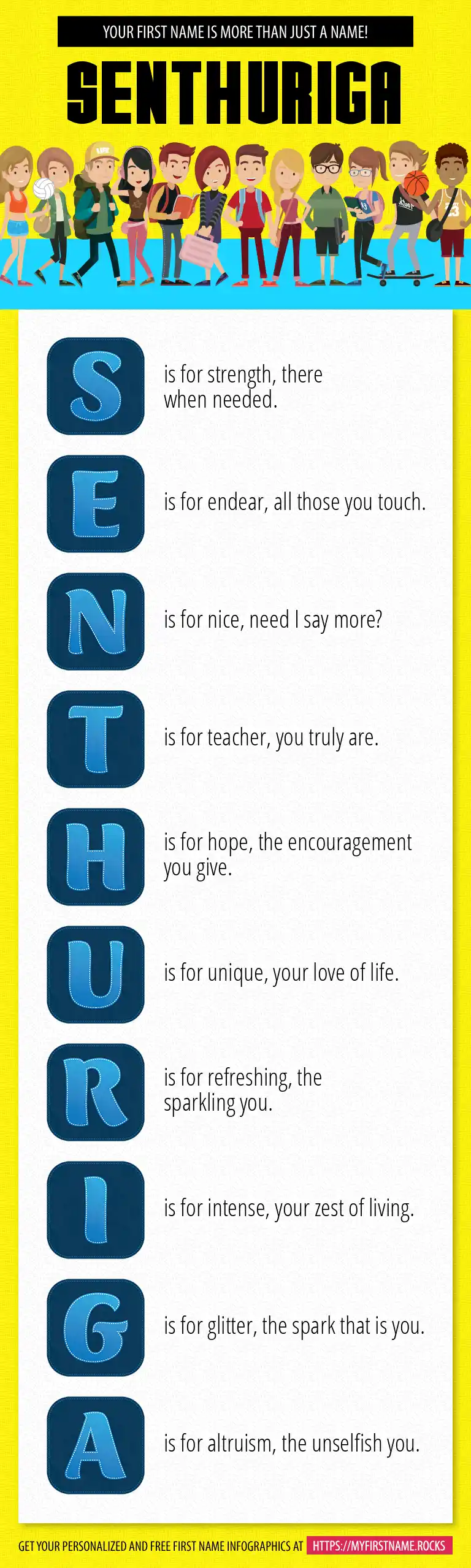 YOUR FIRST NAME IS MORE THAN JUST A NAME!

SENTHURIGA

S is for strength, there when needed.

E is for endear, all those you touch.

N is for nice, need I say more?

T is for teacher, you truly are.

H is for hope, the encouragement you give.

U is for unique, your love of life.

R is for refreshing, the sparkling you.

I is for intense, your zest of living.

G is for glitter, the spark that is you.

A is for altruism, the unselfish you.

GET YOUR PERSONALIZED AND FREE FIRST NAME INFOGRAPHICS AT HTTPS://MYFIRSTNAME.ROCKS