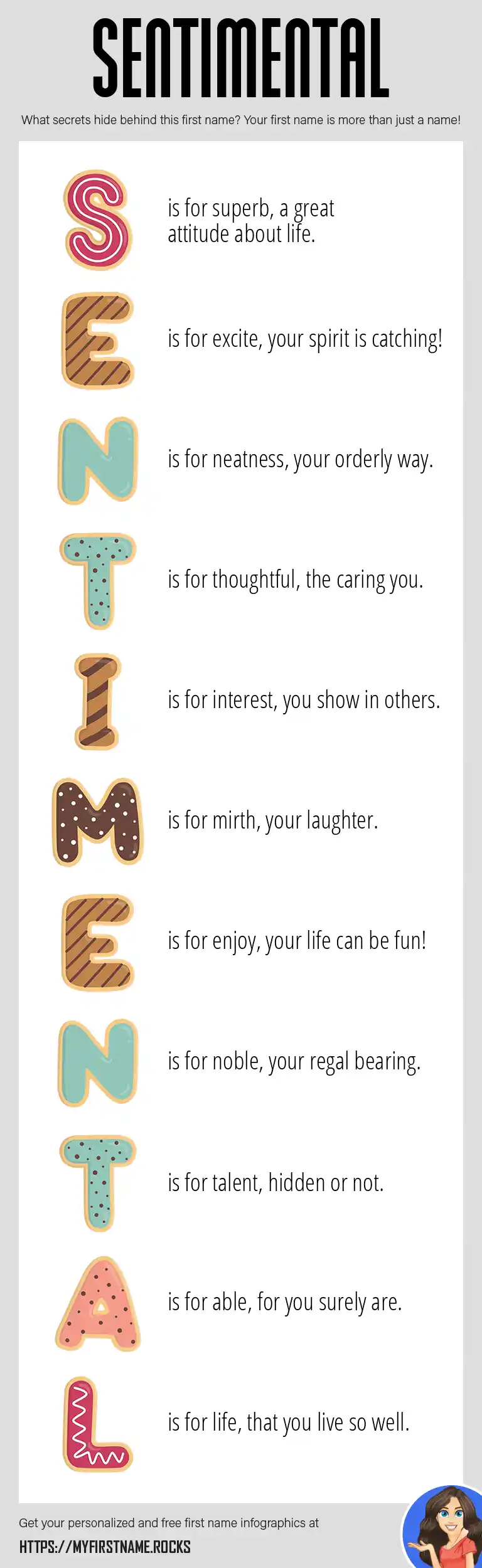 SENTIMENTAL

What secrets hide behind this first name? Your first name is more than just a name!

S is for superb, a great attitude about life.

E is for excite, your spirit is catching!

N is for neatness, your orderly way.

T is for thoughtful, the caring you.

I is for interest, you show in others.

M is for mirth, your laughter.

E is for enjoy, your life can be fun!

N is for noble, your regal bearing.

T is for talent, hidden or not.

A is for able, for you surely are.

L is for life, that you live so well.

Get your personalized and free first name infographics at

HTTPS://MYFIRSTNAME.ROCKS