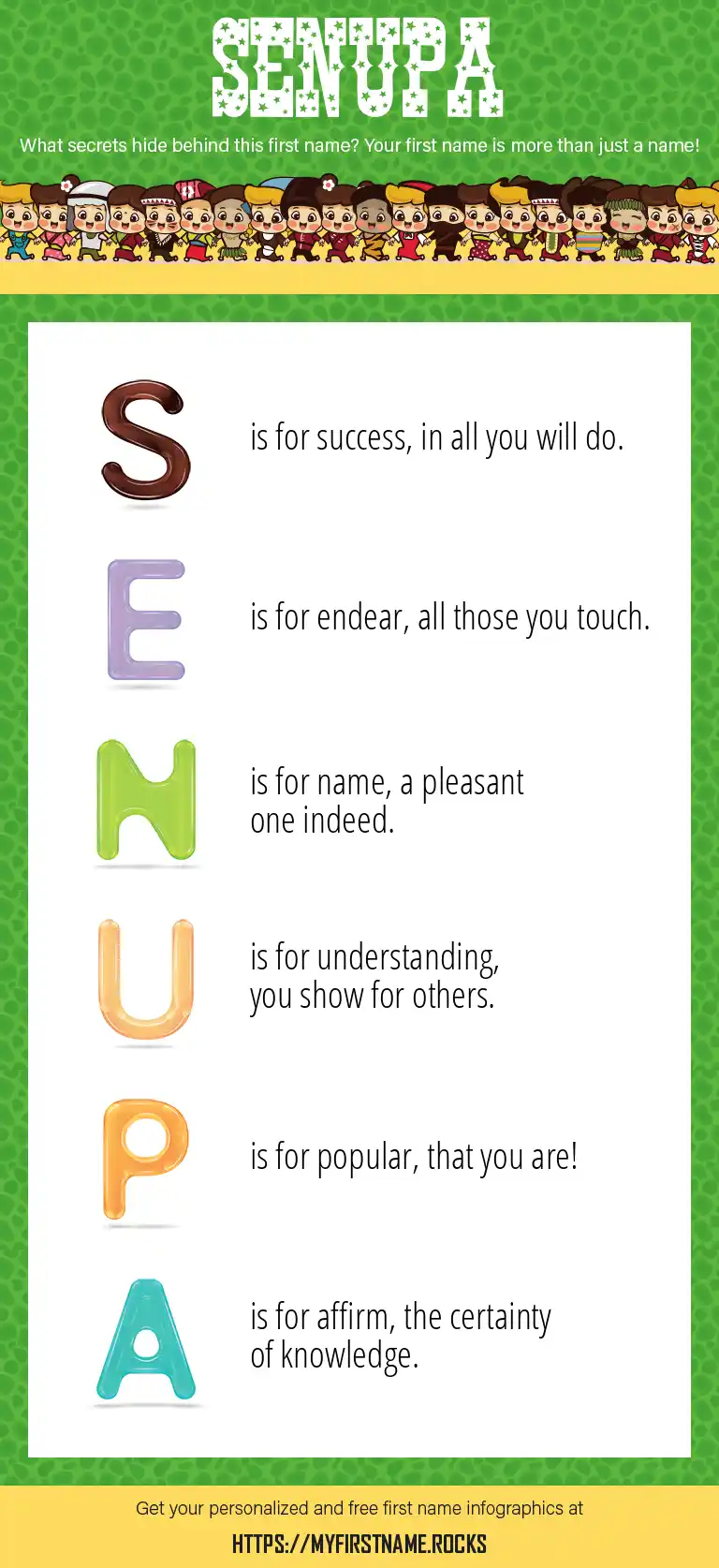 SENUPA

What secrets hide behind this first name? Your first name is more than just a name!

S is for success, in all you will do.

E is for endear, all those you touch.

N is for name, a pleasant one indeed.

U is for understanding, you show for others.

P is for popular, that you are!

A is for affirm, the certainty of knowledge.

Get your personalized and free first name infographics at

HTTPS://MYFIRSTNAME.ROCKS