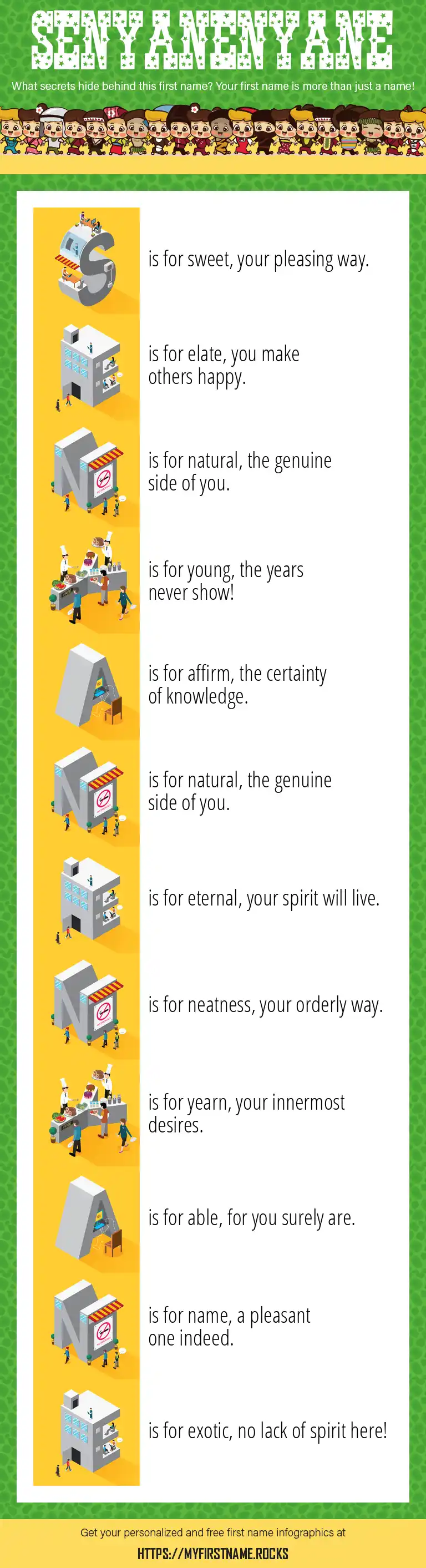 SENYANENYANE

What secrets hide behind this first name? Your first name is more than just a name!

S is for sweet, your pleasing way.

E is for elate, you make others happy.

N is for natural, the genuine side of you.

Y is for young, the years never show!

A is for affirm, the certainty of knowledge.

N is for natural, the genuine side of you.

E is for eternal, your spirit will live.

N is for neatness, your orderly way.

Y is for yearn, your innermost desires.

A is for able, for you surely are.

N is for name, a pleasant one indeed.

E is for exotic, no lack of spirit here!

Get your personalized and free first name infographics at

HTTPS://MYFIRSTNAME.ROCKS