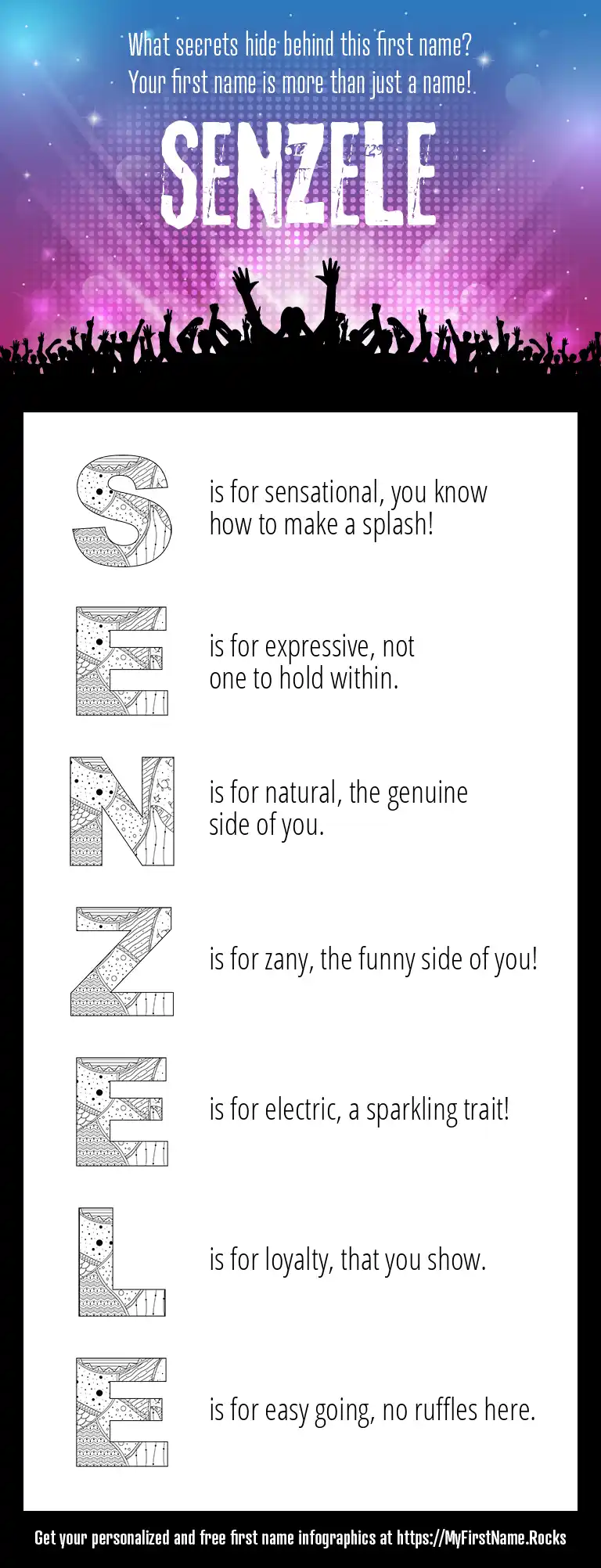 What secrets hide behind this first name?
Your first name is more than just a name!

SENZELE

S is for sensational, you know how to make a splash!

E is for expressive, not one to hold within.

N is for natural, the genuine side of you.

Z is for zany, the funny side of you!

E is for electric, a sparkling trait!

L is for loyalty, that you show.

E is for easy going, no ruffles here.

Get your personalized and free first name infographics at https://MyFirstName.Rocks