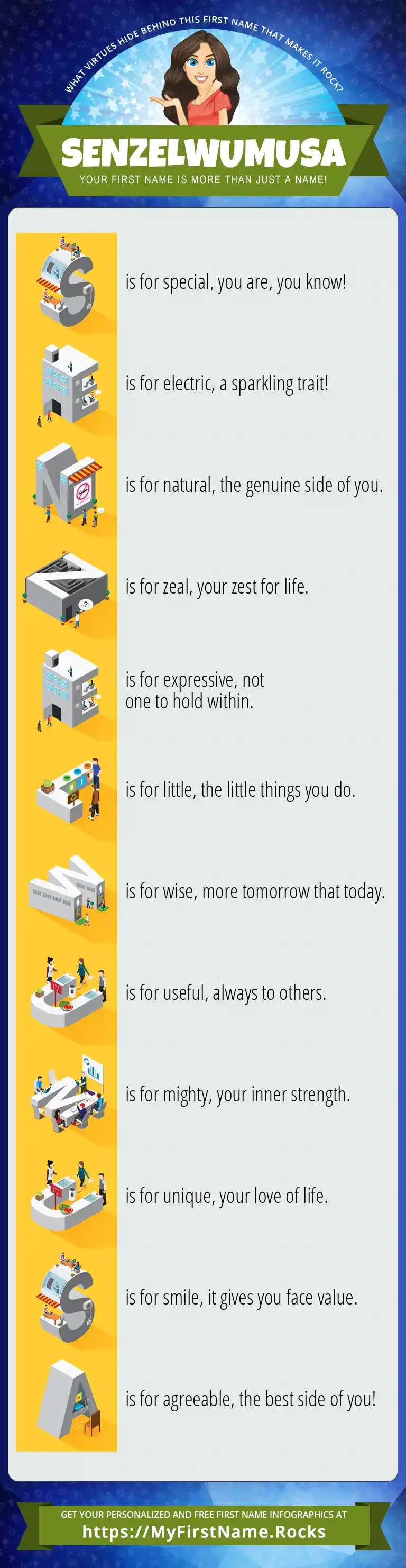 WHAT VIRTUES HIDE BEHIND THIS FIRST NAME THAT MAKES IT ROCK?

SENZELWUMUSA

YOUR FIRST NAME IS MORE THAN JUST A NAME!

S is for special, you are, you know!

E is for electric, a sparkling trait!

N is for natural, the genuine side of you.

Z is for zeal, your zest for life.

E is for expressive, not one to hold within.

L is for little, the little things you do.

W is for wise, more tomorrow that today.

U is for useful, always to others.

M is for mighty, your inner strength.

U is for unique, your love of life.

S is for smile, it gives you face value.

A is for agreeable, the best side of you!

GET YOUR PERSONALIZED AND FREE FIRST NAME INFOGRAPHICS AT
https://MyFirstName.Rocks