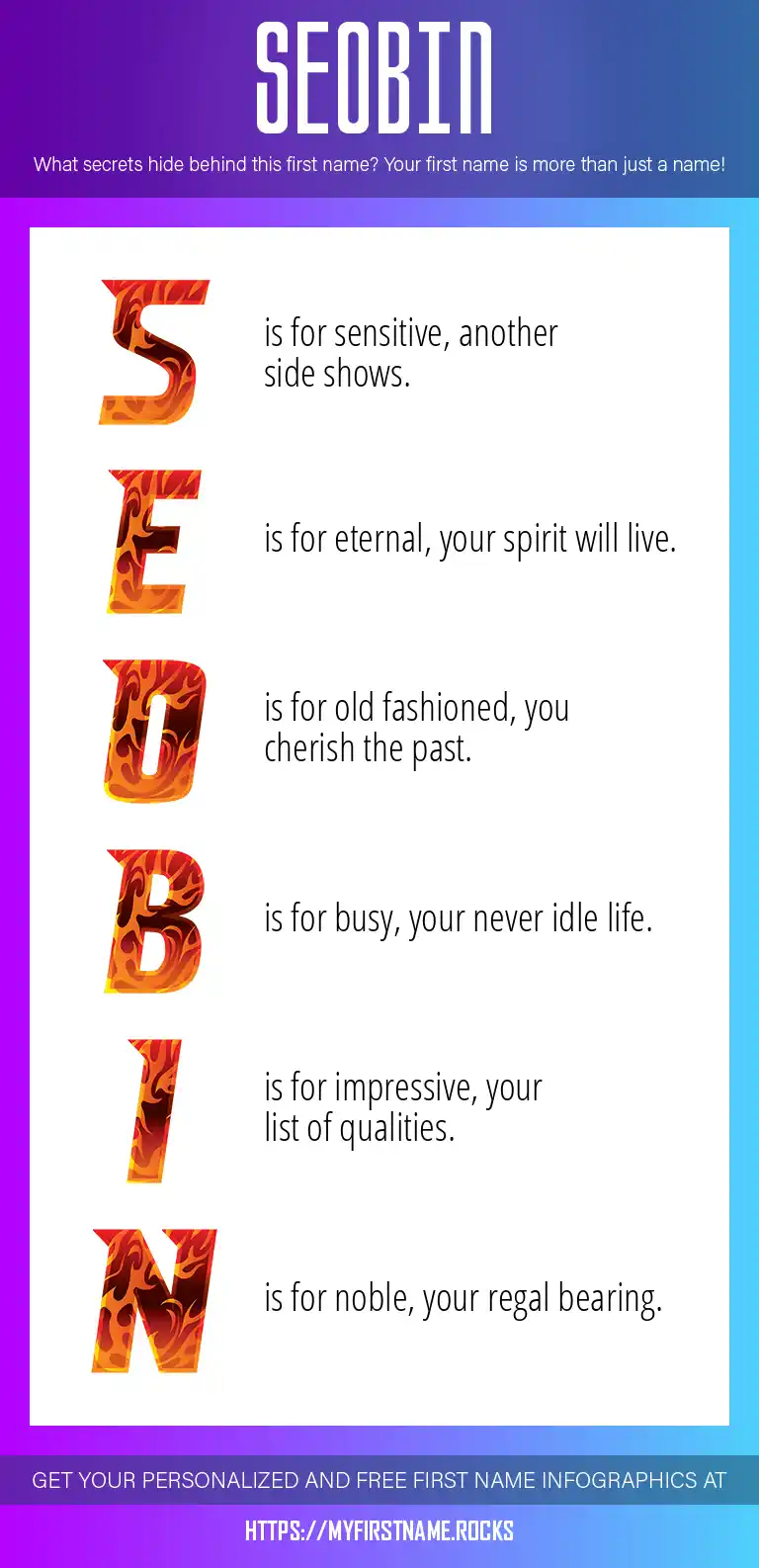 SEOBIN

What secrets hide behind this first name? Your first name is more than just a name!

S is for sensitive, another side shows.

E is for eternal, your spirit will live.

O is for old fashioned, you cherish the past.

B is for busy, your never idle life.

I is for impressive, your list of qualities.

N is for noble, your regal bearing.

GET YOUR PERSONALIZED AND FREE FIRST NAME INFOGRAPHICS AT

HTTPS://MYFIRSTNAME.ROCKS