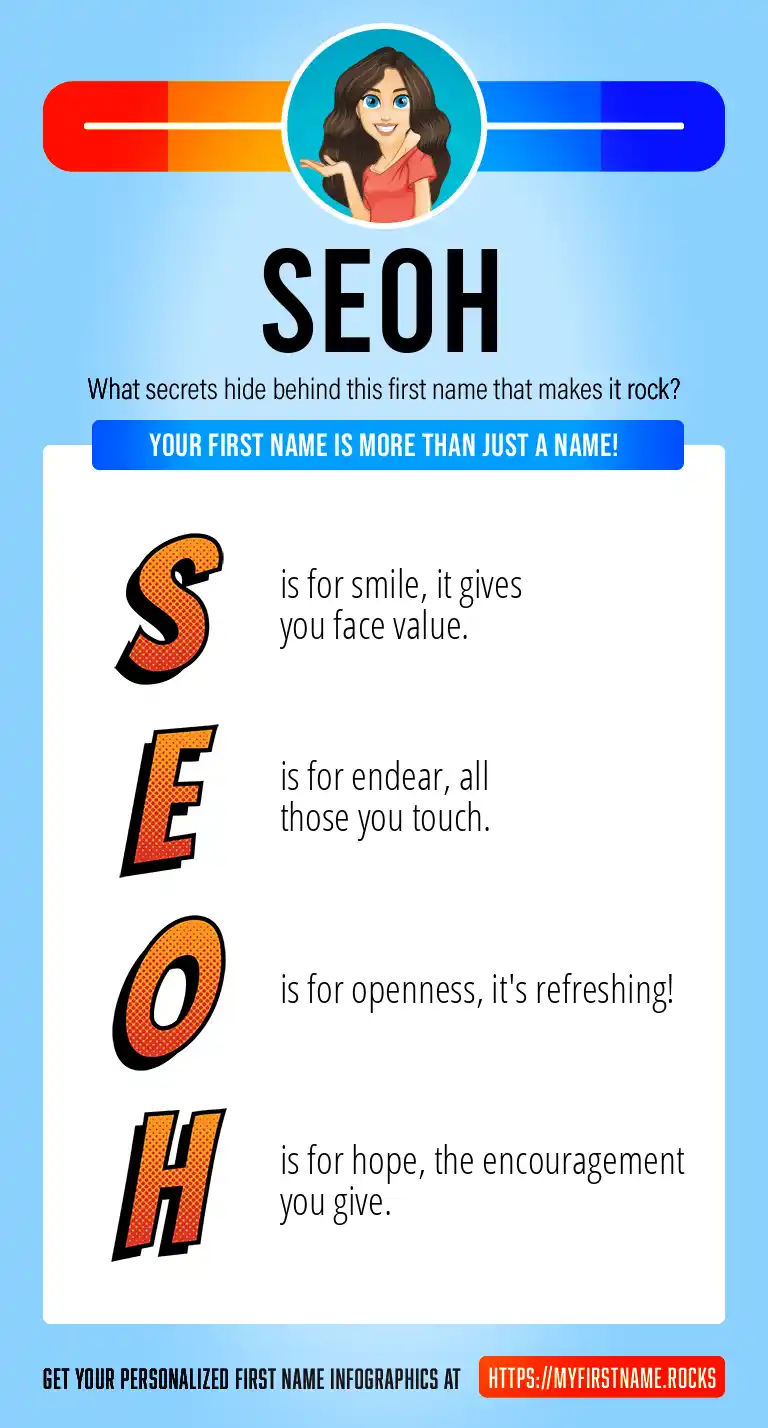 SEOH

What secrets hide behind this first name that makes it rock?

YOUR FIRST NAME IS MORE THAN JUST A NAME!

S is for smile, it gives you face value.

E is for endear, all those you touch.

O is for openness, it's refreshing!

H is for hope, the encouragement you give.

GET YOUR PERSONALIZED FIRST NAME INFOGRAPHICS AT HTTPS://MYFIRSTNAME.ROCKS