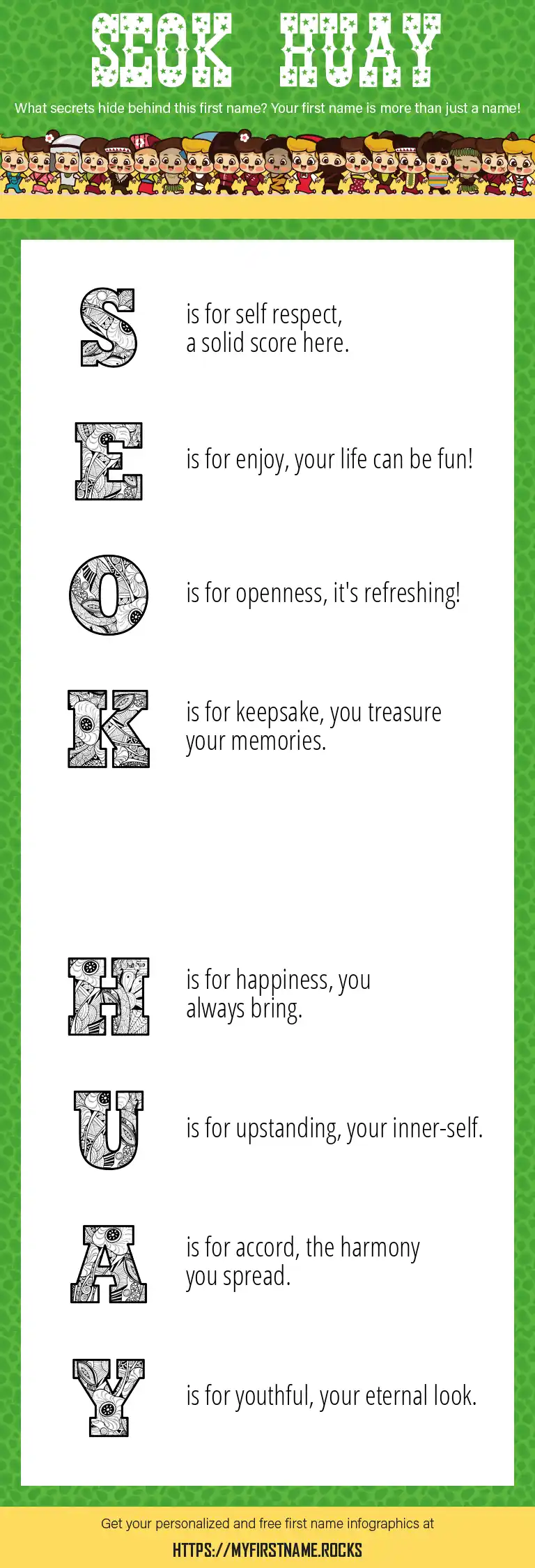 SEOK HUAY

What secrets hide behind this first name? Your first name is more than just a name!

S is for self respect, a solid score here.

E is for enjoy, your life can be fun!

O is for openness, it's refreshing!

K is for keepsake, you treasure your memories.

H is for happiness, you always bring.

U is for upstanding, your inner-self.

A is for accord, the harmony you spread.

Y is for youthful, your eternal look.

Get your personalized and free first name infographics at

HTTPS://MYFIRSTNAME.ROCKS