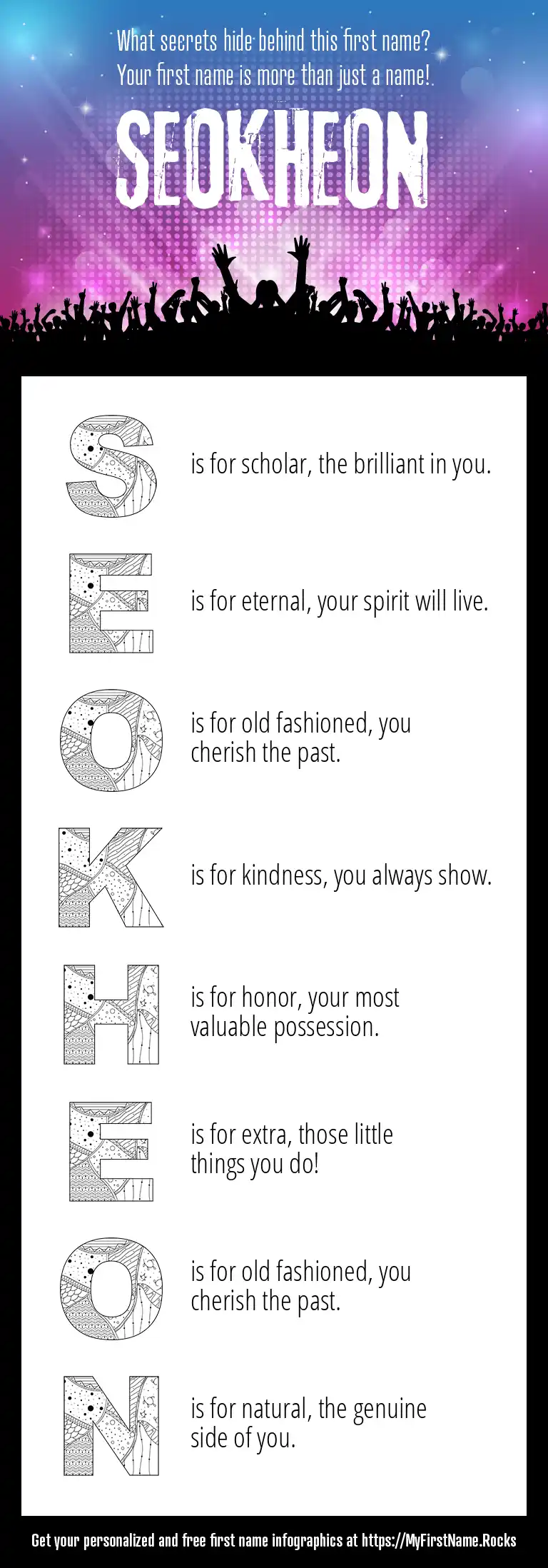 What secrets hide behind this first name?
Your first name is more than just a name!

SEOKHEON

S is for scholar, the brilliant in you.

E is for eternal, your spirit will live.

O is for old fashioned, you cherish the past.

K is for kindness, you always show.

H is for honor, your most valuable possession.

E is for extra, those little things you do!

O is for old fashioned, you cherish the past.

N is for natural, the genuine side of you.

Get your personalized and free first name infographics at https://MyFirstName.Rocks