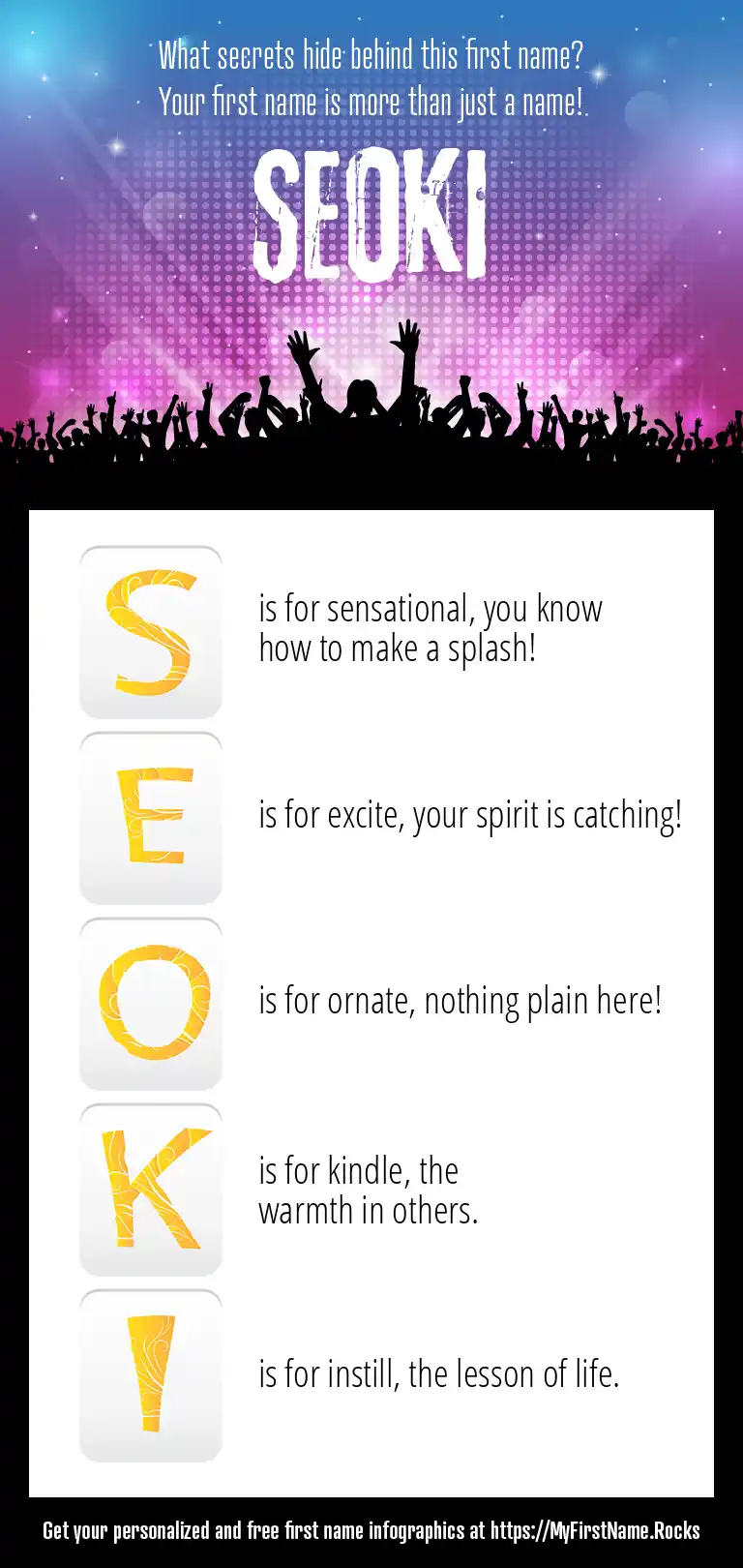 What secrets hide behind this first name?
Your first name is more than just a name!

SEOKI

S is for sensational, you know how to make a splash!

E is for excite, your spirit is catching!

O is for ornate, nothing plain here!

K is for kindle, the warmth in others.

I is for instill, the lesson of life.

Get your personalized and free first name infographics at https://MyFirstName.Rocks