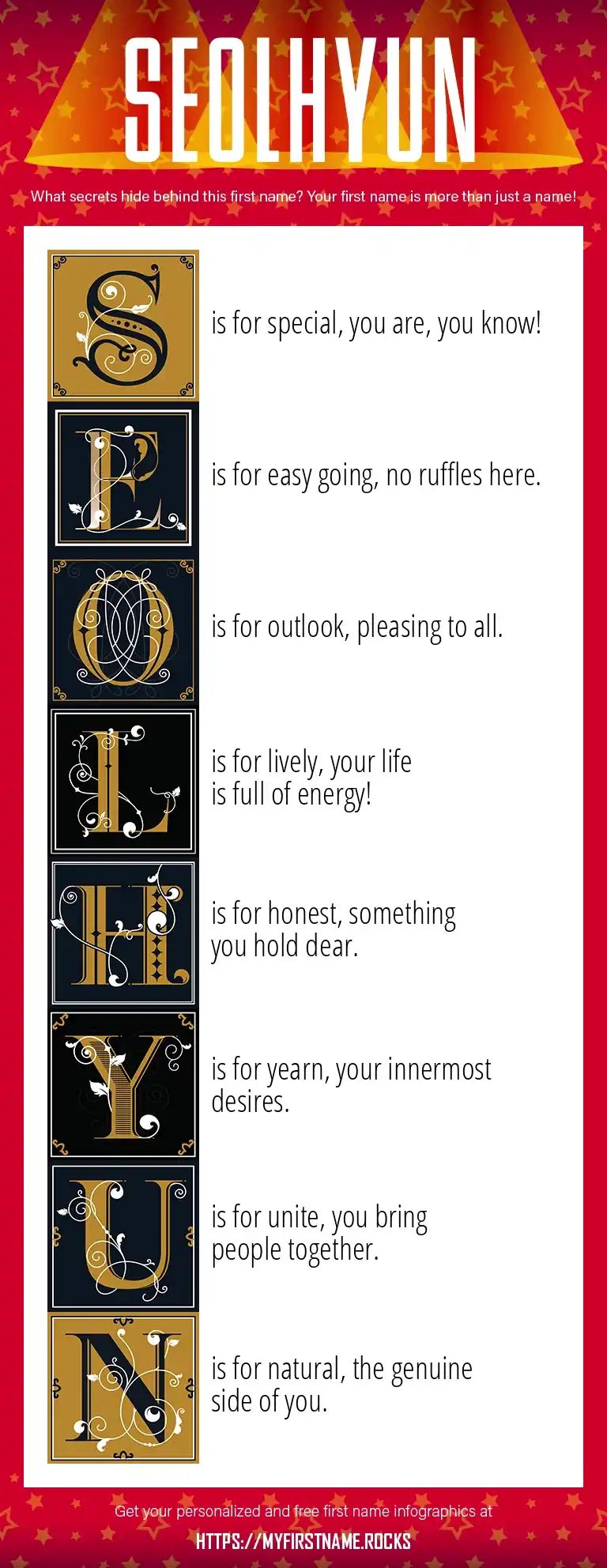 SEOLHYUN

What secrets hide behind this first name? Your first name is more than just a name!

S is for special, you are, you know!

E is for easy going, no ruffles here.

O is for outlook, pleasing to all.

L is for lively, your life is full of energy!

H is for honest, something you hold dear.

Y is for yearn, your innermost desires.

U is for unite, you bring people together.

N is for natural, the genuine side of you.

Get your personalized and free first name infographics at

HTTPS://MYFIRSTNAME.ROCKS