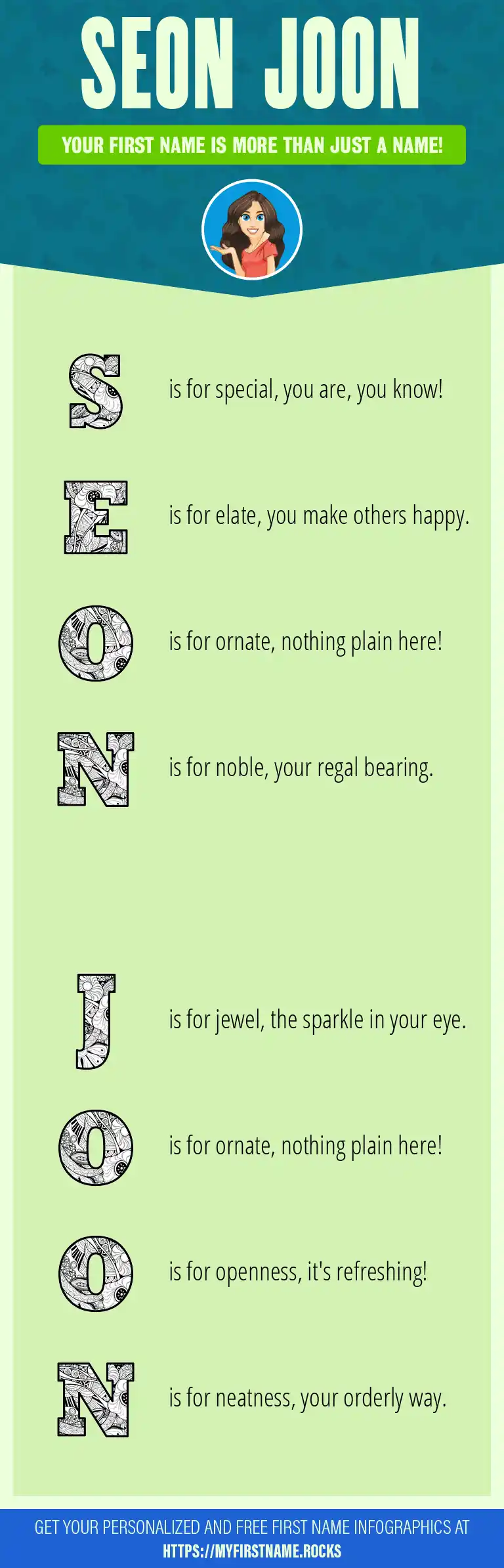 SEON JOON

YOUR FIRST NAME IS MORE THAN JUST A NAME!

S is for special, you are, you know!

E is for elate, you make others happy.

O is for ornate, nothing plain here!

N is for noble, your regal bearing.

J is for jewel, the sparkle in your eye.

O is for ornate, nothing plain here!

O is for openness, it's refreshing!

N is for neatness, your orderly way.

GET YOUR PERSONALIZED AND FREE FIRST NAME INFOGRAPHICS AT HTTPS://MYFIRSTNAME.ROCKS