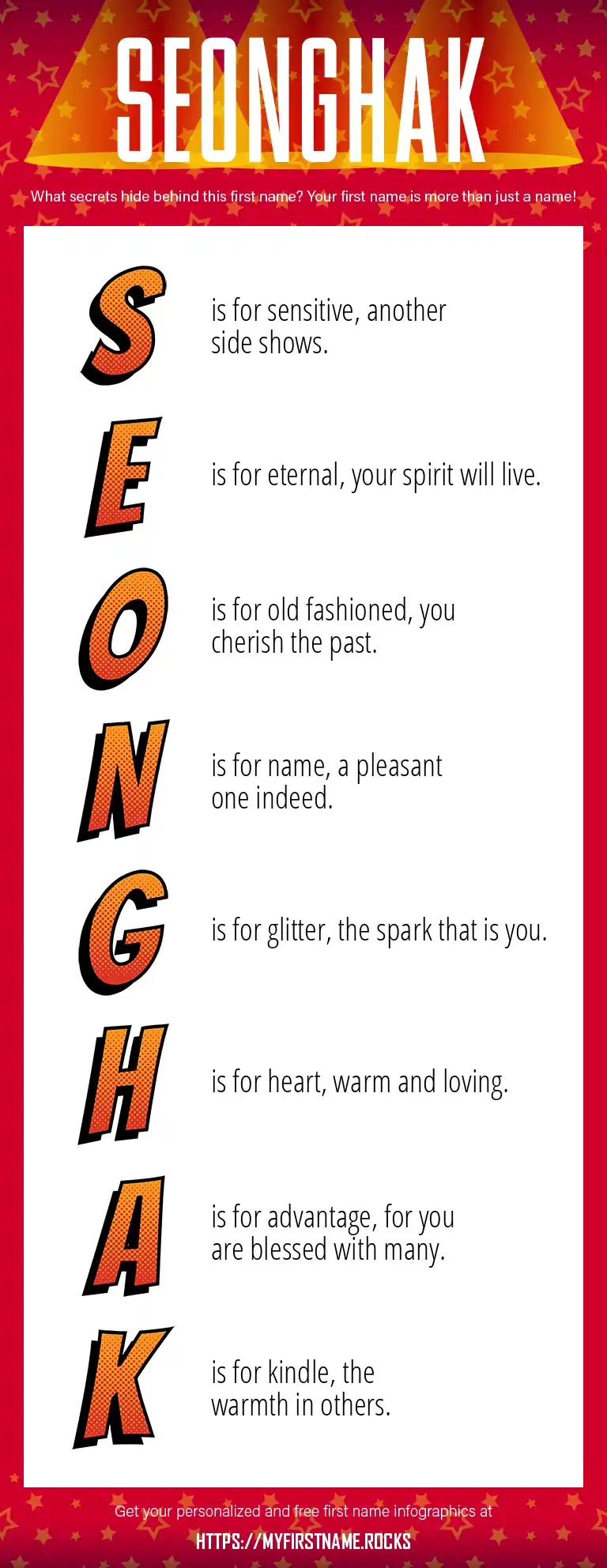 SEONGHAK

What secrets hide behind this first name? Your first name is more than just a name!

S is for sensitive, another side shows.

E is for eternal, your spirit will live.

O is for old fashioned, you cherish the past.

N is for name, a pleasant one indeed.

G is for glitter, the spark that is you.

H is for heart, warm and loving.

A is for advantage, for you are blessed with many.

K is for kindle, the warmth in others.

Get your personalized and free first name infographics at

HTTPS://MYFIRSTNAME.ROCKS