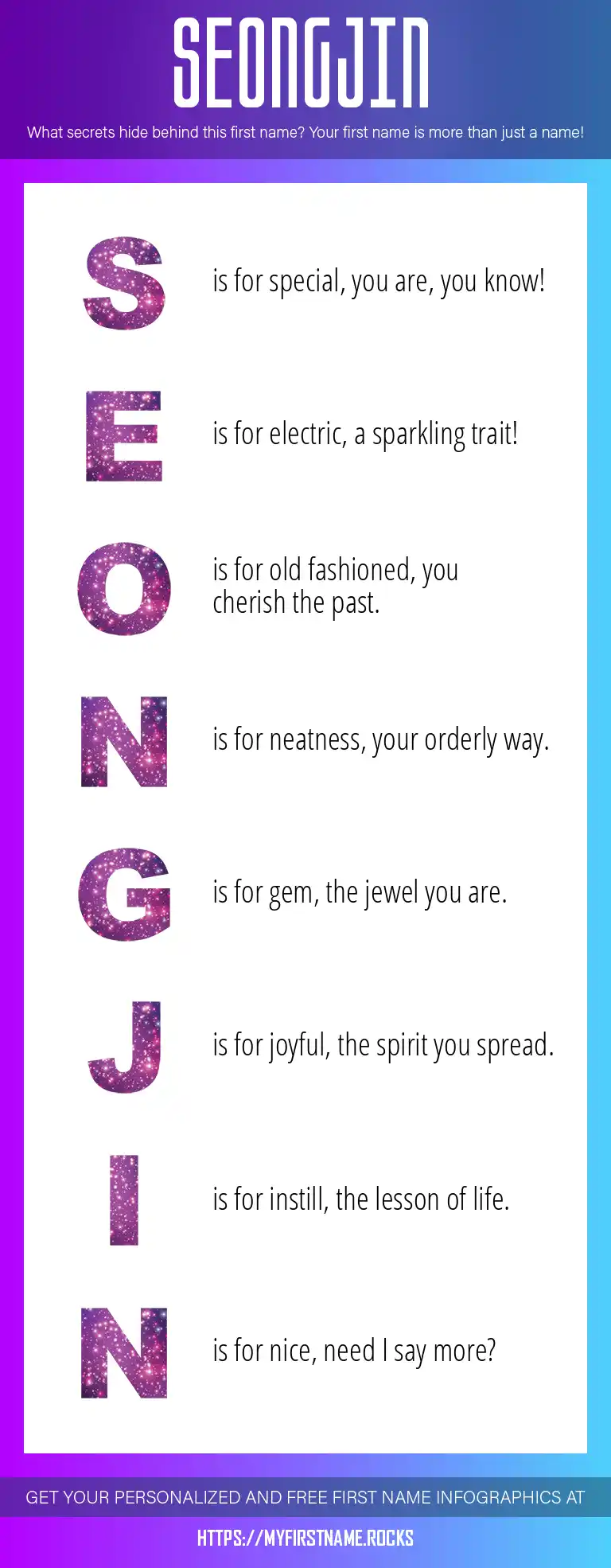 SEONGJIN

What secrets hide behind this first name? Your first name is more than just a name!

S is for special, you are, you know!

E is for electric, a sparkling trait!

O is for old fashioned, you cherish the past.

N is for neatness, your orderly way.

G is for gem, the jewel you are.

J is for joyful, the spirit you spread.

I is for instill, the lesson of life.

N is for nice, need I say more?

GET YOUR PERSONALIZED AND FREE FIRST NAME INFOGRAPHICS AT

HTTPS://MYFIRSTNAME.ROCKS