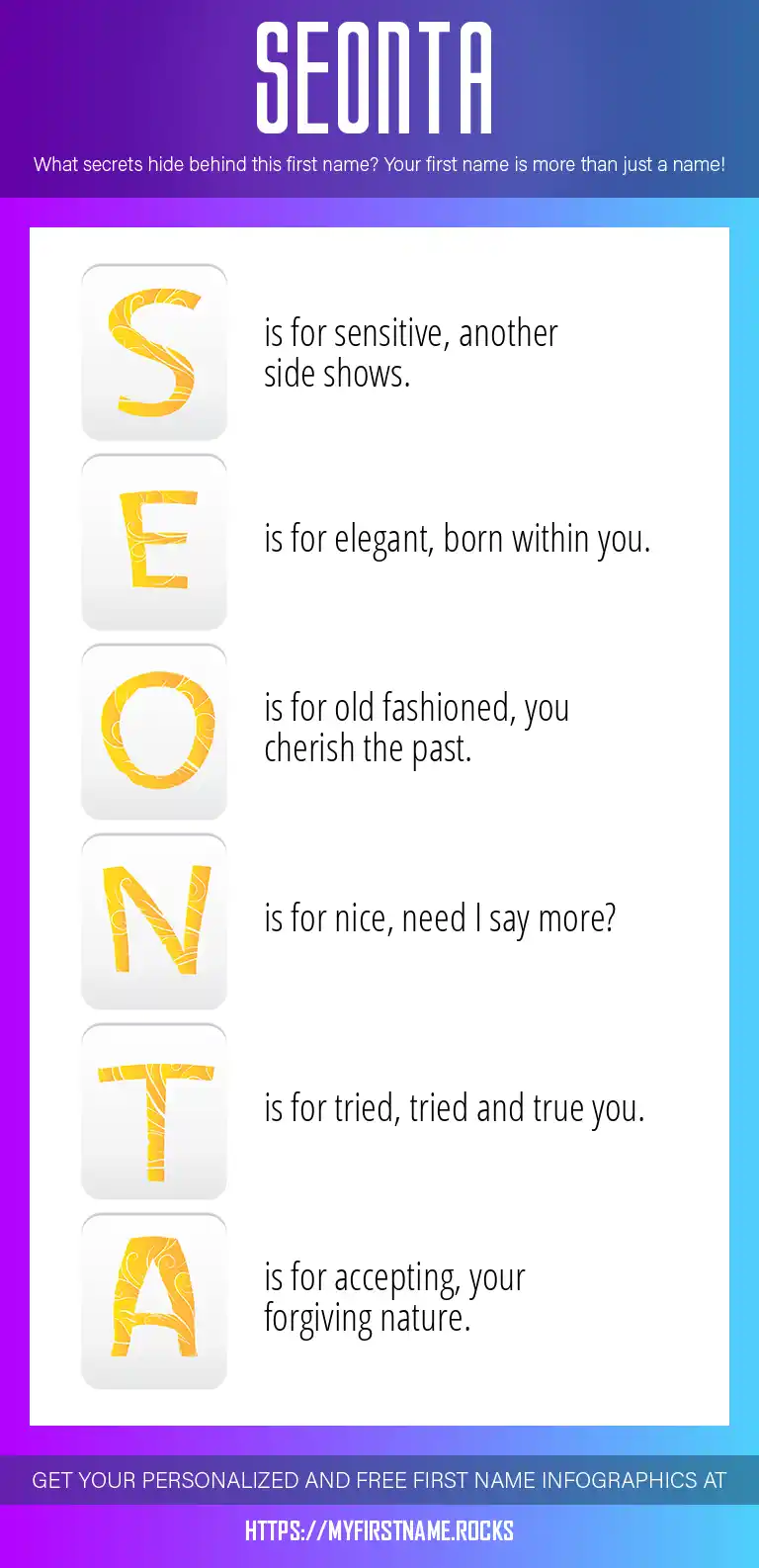 SEONTA

What secrets hide behind this first name? Your first name is more than just a name!

S is for sensitive, another side shows.

E is for elegant, born within you.

O is for old fashioned, you cherish the past.

N is for nice, need I say more?

T is for tried, tried and true you.

A is for accepting, your forgiving nature.

GET YOUR PERSONALIZED AND FREE FIRST NAME INFOGRAPHICS AT

HTTPS://MYFIRSTNAME.ROCKS