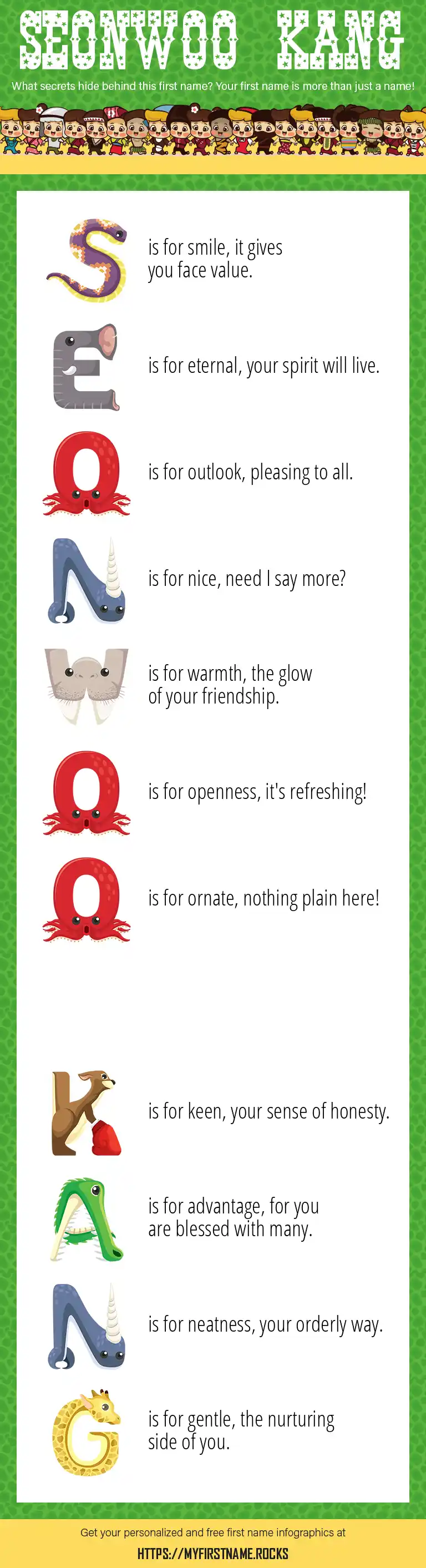 SEONWOO KANG

What secrets hide behind this first name? Your first name is more than just a name!

S is for smile, it gives you face value.

E is for eternal, your spirit will live.

O is for outlook, pleasing to all.

N is for nice, need I say more?

W is for warmth, the glow of your friendship.

O is for openness, it's refreshing!

O is for ornate, nothing plain here!

K is for keen, your sense of honesty.

A is for advantage, for you are blessed with many.

N is for neatness, your orderly way.

G is for gentle, the nurturing side of you.

Get your personalized and free first name infographics at

HTTPS://MYFIRSTNAME.ROCKS