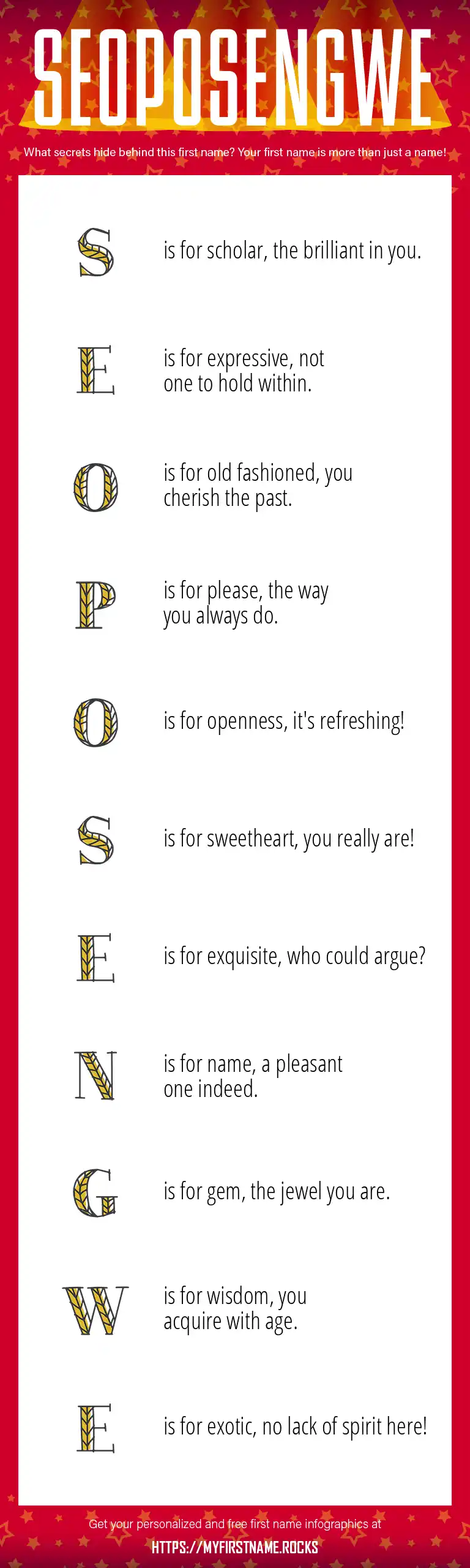 SEOPOSENGWE

What secrets hide behind this first name? Your first name is more than just a name!

S is for scholar, the brilliant in you.

E is for expressive, not one to hold within.

O is for old fashioned, you cherish the past.

P is for please, the way you always do.

O is for openness, it's refreshing!

S is for sweetheart, you really are!

E is for exquisite, who could argue?

N is for name, a pleasant one indeed.

G is for gem, the jewel you are.

W is for wisdom, you acquire with age.

E is for exotic, no lack of spirit here!

Get your personalized and free first name infographics at

HTTPS://MYFIRSTNAME.ROCKS