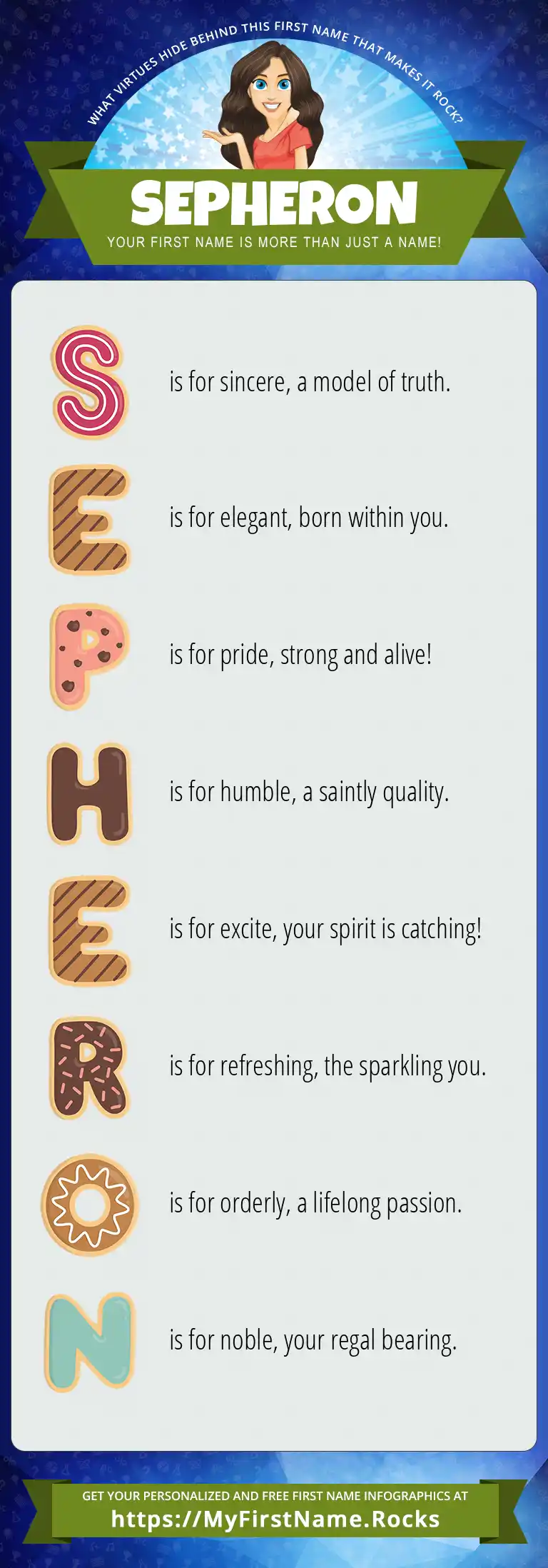 WHAT VIRTUES HIDE BEHIND THIS FIRST NAME THAT MAKES IT ROCK?

SEPHERON

YOUR FIRST NAME IS MORE THAN JUST A NAME!

S is for sincere, a model of truth.

E is for elegant, born within you.

P is for pride, strong and alive!

H is for humble, a saintly quality.

E is for excite, your spirit is catching!

R is for refreshing, the sparkling you.

O is for orderly, a lifelong passion.

N is for noble, your regal bearing.

GET YOUR PERSONALIZED AND FREE FIRST NAME INFOGRAPHICS AT
https://MyFirstName.Rocks