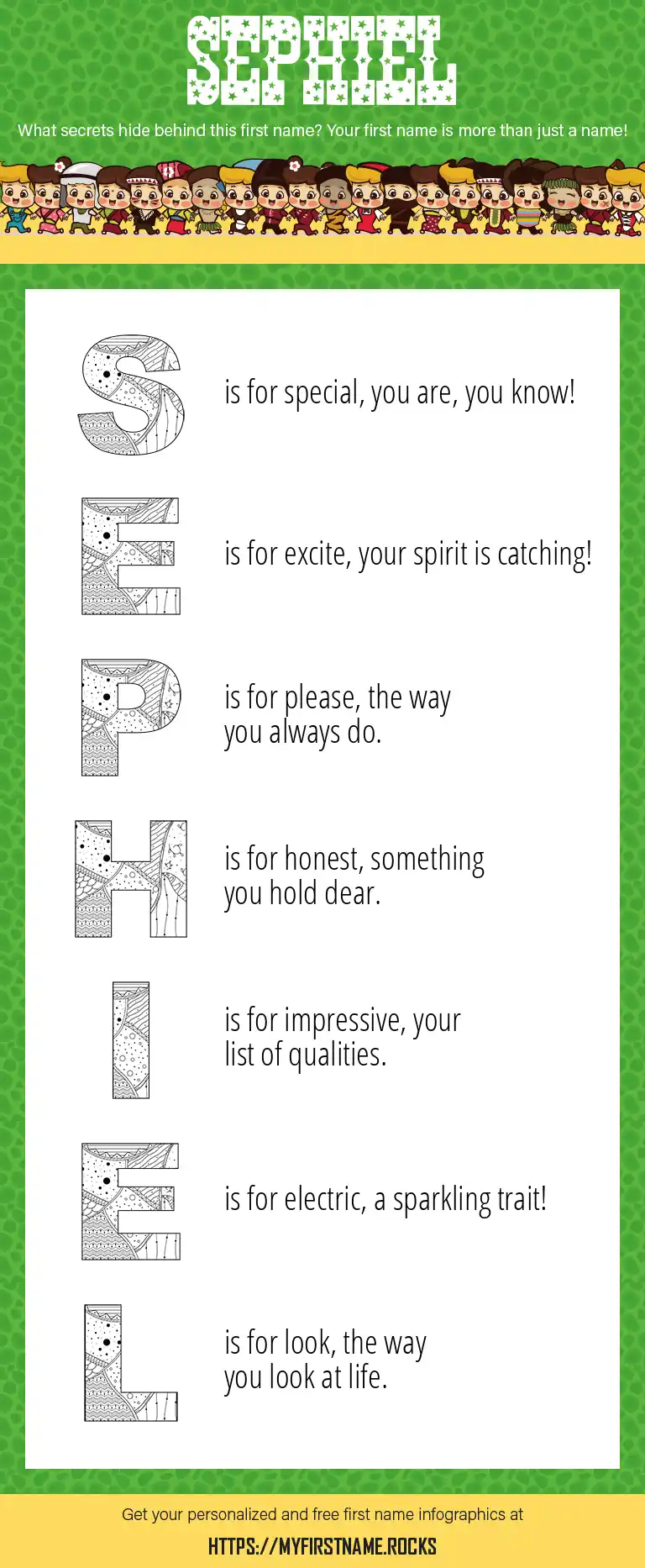 SEPHIEL

What secrets hide behind this first name? Your first name is more than just a name!

S is for special, you are, you know!

E is for excite, your spirit is catching!

P is for please, the way you always do.

H is for honest, something you hold dear.

I is for impressive, your list of qualities.

E is for electric, a sparkling trait!

L is for look, the way you look at life.

Get your personalized and free first name infographics at

HTTPS://MYFIRSTNAME.ROCKS