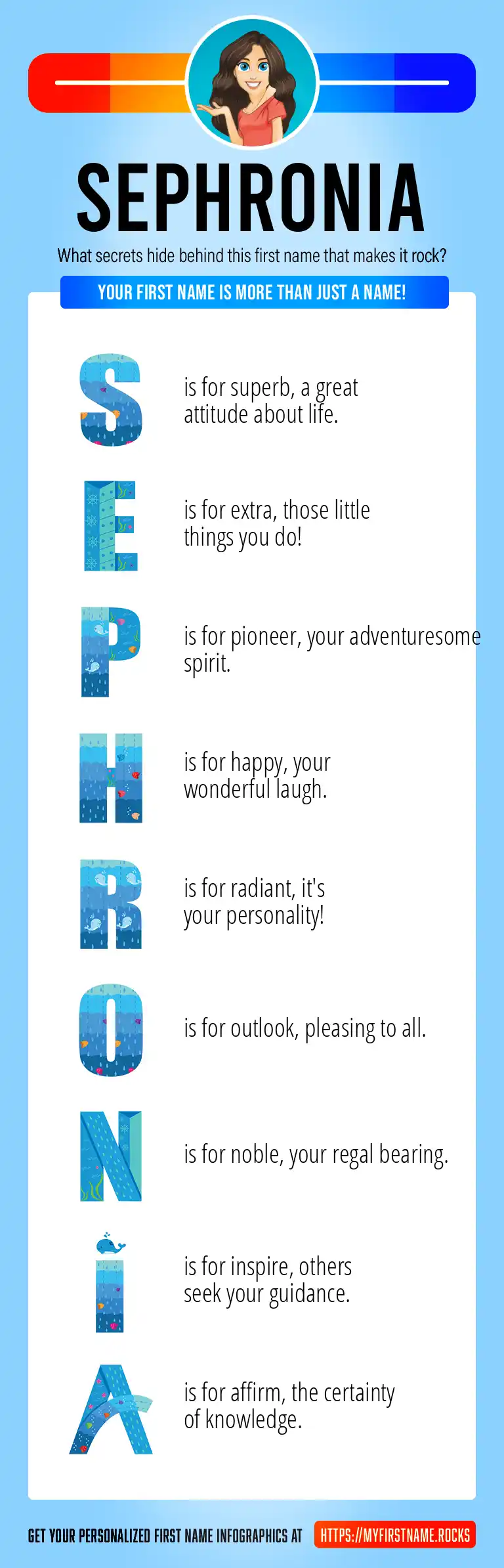 SEPHRONIA

What secrets hide behind this first name that makes it rock?

YOUR FIRST NAME IS MORE THAN JUST A NAME!

S is for superb, a great attitude about life.

E is for extra, those little things you do!

P is for pioneer, your adventuresome spirit.

H is for happy, your wonderful laugh.

R is for radiant, it's your personality!

O is for outlook, pleasing to all.

N is for noble, your regal bearing.

I is for inspire, others seek your guidance.

A is for affirm, the certainty of knowledge.

GET YOUR PERSONALIZED FIRST NAME INFOGRAPHICS AT HTTPS://MYFIRSTNAME.ROCKS