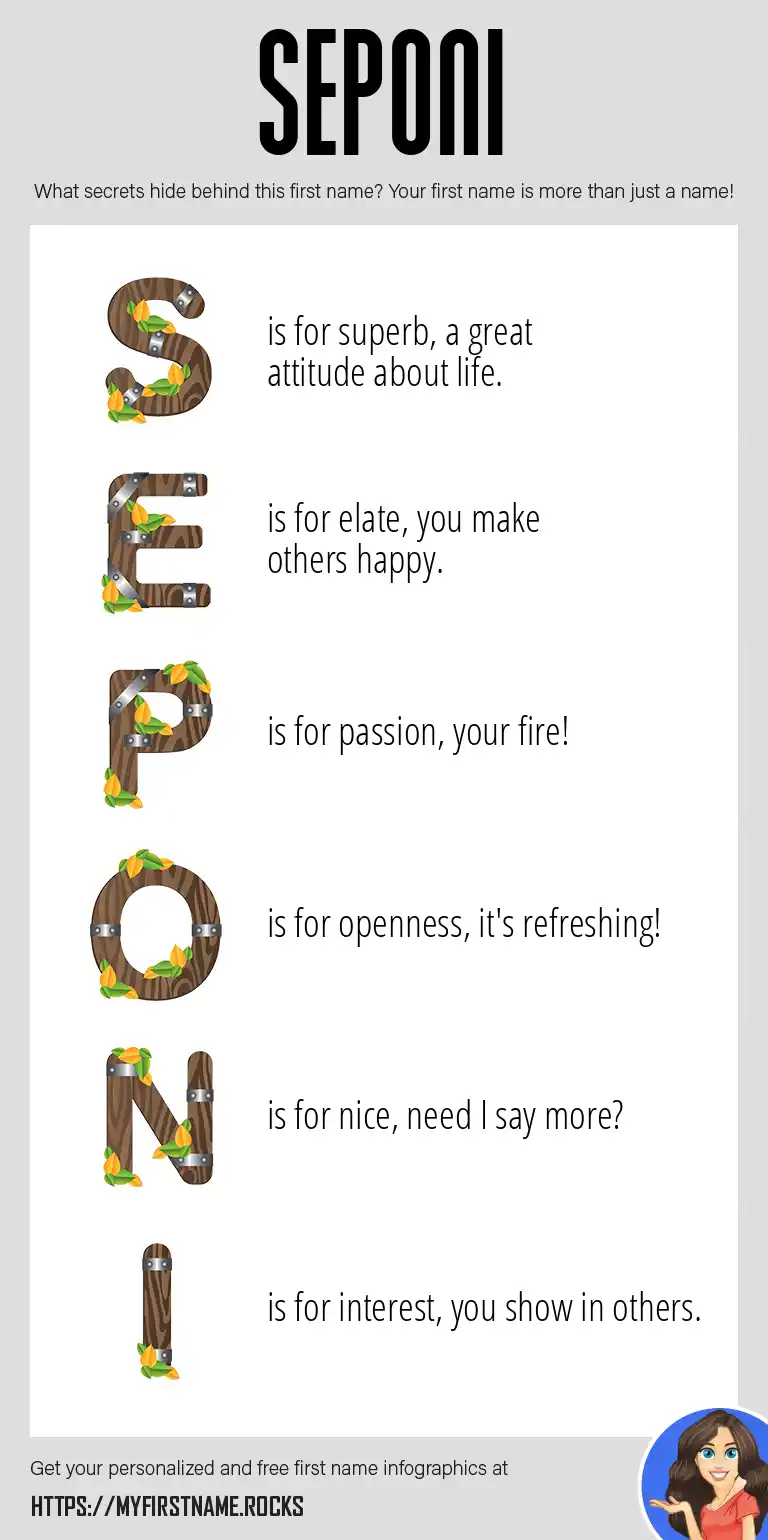 SEPONI

What secrets hide behind this first name? Your first name is more than just a name!

S is for superb, a great attitude about life.

E is for elate, you make others happy.

P is for passion, your fire!

O is for openness, it's refreshing!

N is for nice, need I say more?

I is for interest, you show in others.

Get your personalized and free first name infographics at

HTTPS://MYFIRSTNAME.ROCKS