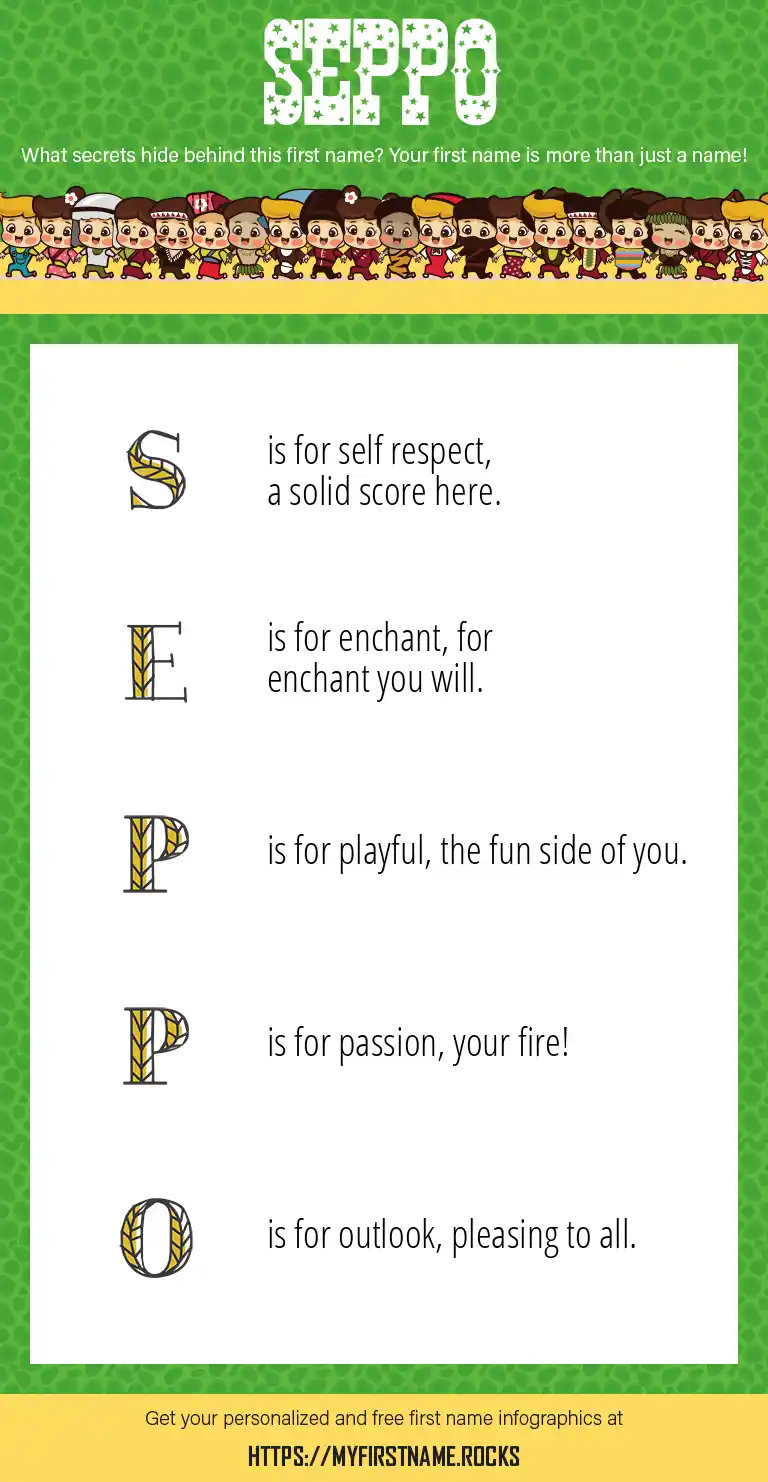 SEPPO

What secrets hide behind this first name? Your first name is more than just a name!

S is for self respect, a solid score here.

E is for enchant, for enchant you will.

P is for playful, the fun side of you.

P is for passion, your fire!

O is for outlook, pleasing to all.

Get your personalized and free first name infographics at

HTTPS://MYFIRSTNAME.ROCKS