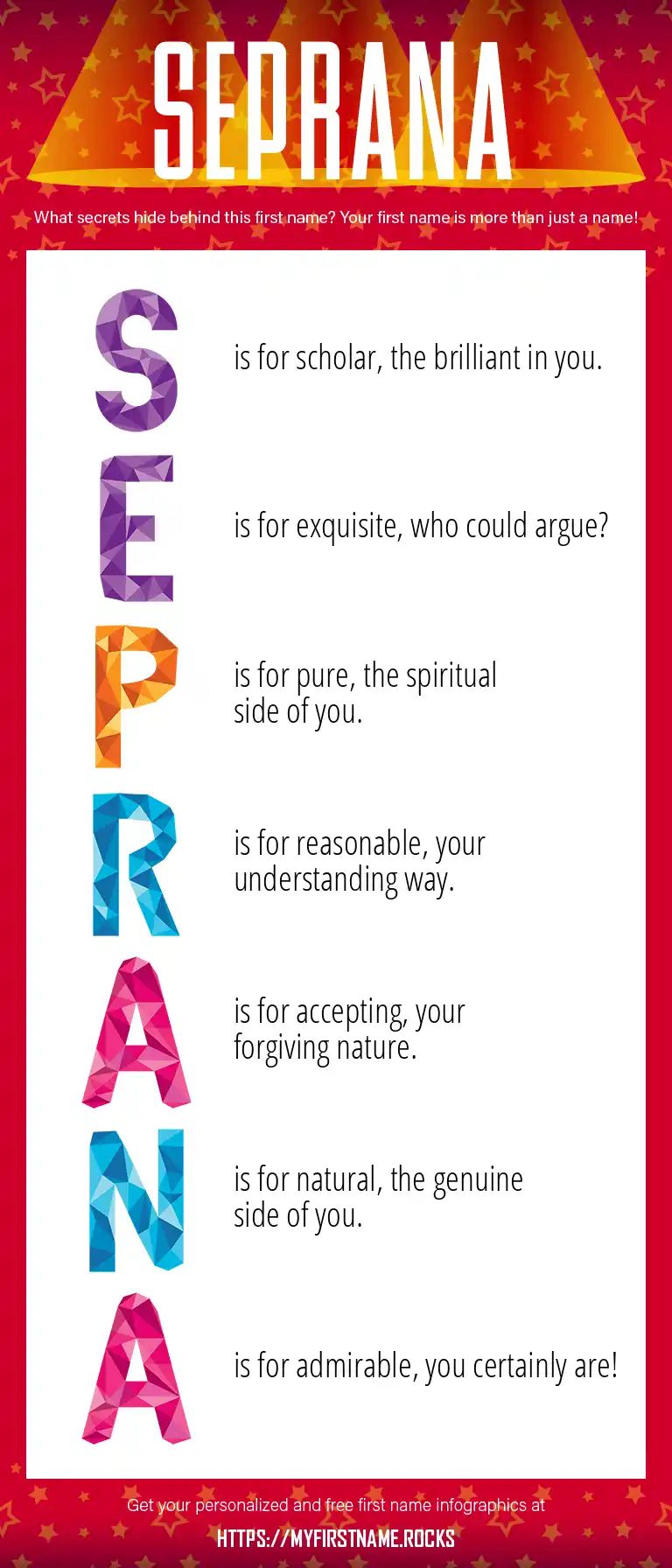 SEPRANA

What secrets hide behind this first name? Your first name is more than just a name!

S is for scholar, the brilliant in you.

E is for exquisite, who could argue?

P is for pure, the spiritual side of you.

R is for reasonable, your understanding way.

A is for accepting, your forgiving nature.

N is for natural, the genuine side of you.

A is for admirable, you certainly are!

Get your personalized and free first name infographics at

HTTPS://MYFIRSTNAME.ROCKS