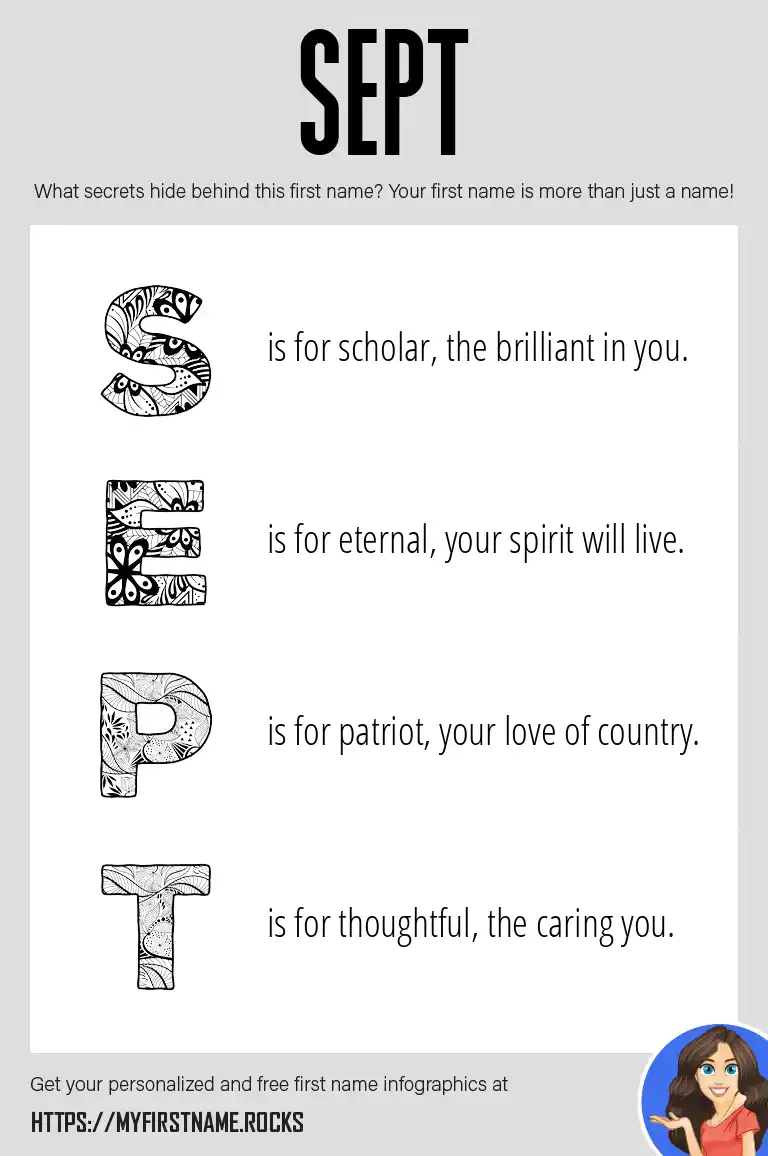 SEPT

What secrets hide behind this first name? Your first name is more than just a name!

S is for scholar, the brilliant in you.

E is for eternal, your spirit will live.

P is for patriot, your love of country.

T is for thoughtful, the caring you.

Get your personalized and free first name infographics at

HTTPS://MYFIRSTNAME.ROCKS