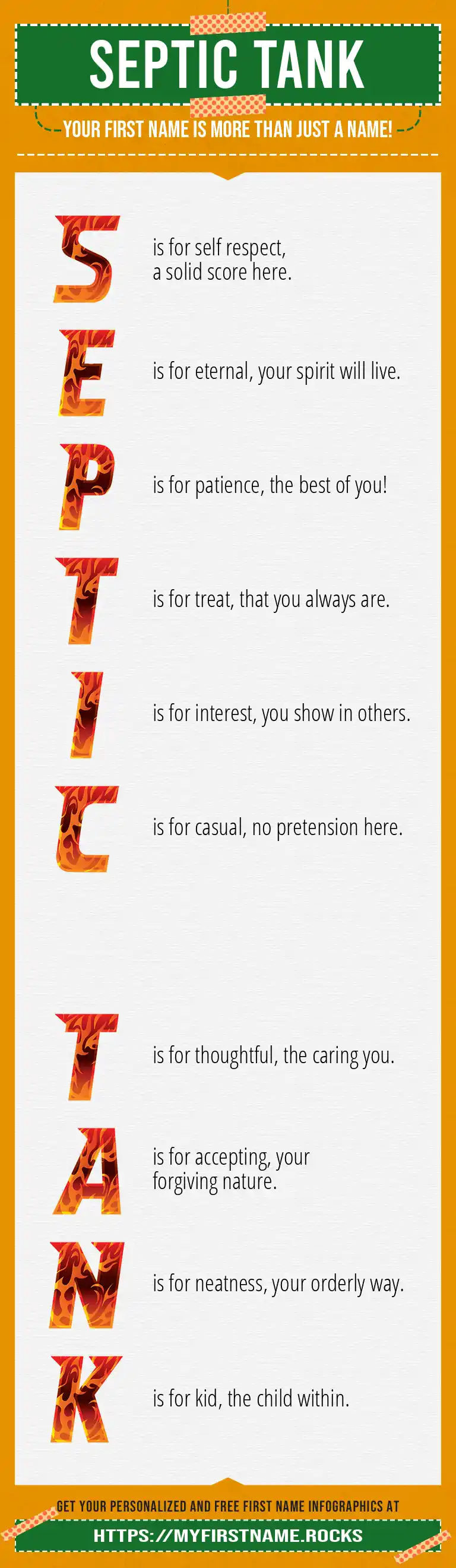 SEPTIC TANK

YOUR FIRST NAME IS MORE THAN JUST A NAME!

S is for self respect, a solid score here.

E is for eternal, your spirit will live.

P is for patience, the best of you!

T is for treat, that you always are.

I is for interest, you show in others.

C is for casual, no pretension here.

T is for thoughtful, the caring you.

A is for accepting, your forgiving nature.

N is for neatness, your orderly way.

K is for kid, the child within.

GET YOUR PERSONALIZED AND FREE FIRST NAME INFOGRAPHICS AT

HTTPS://MYFIRSTNAME.ROCKS