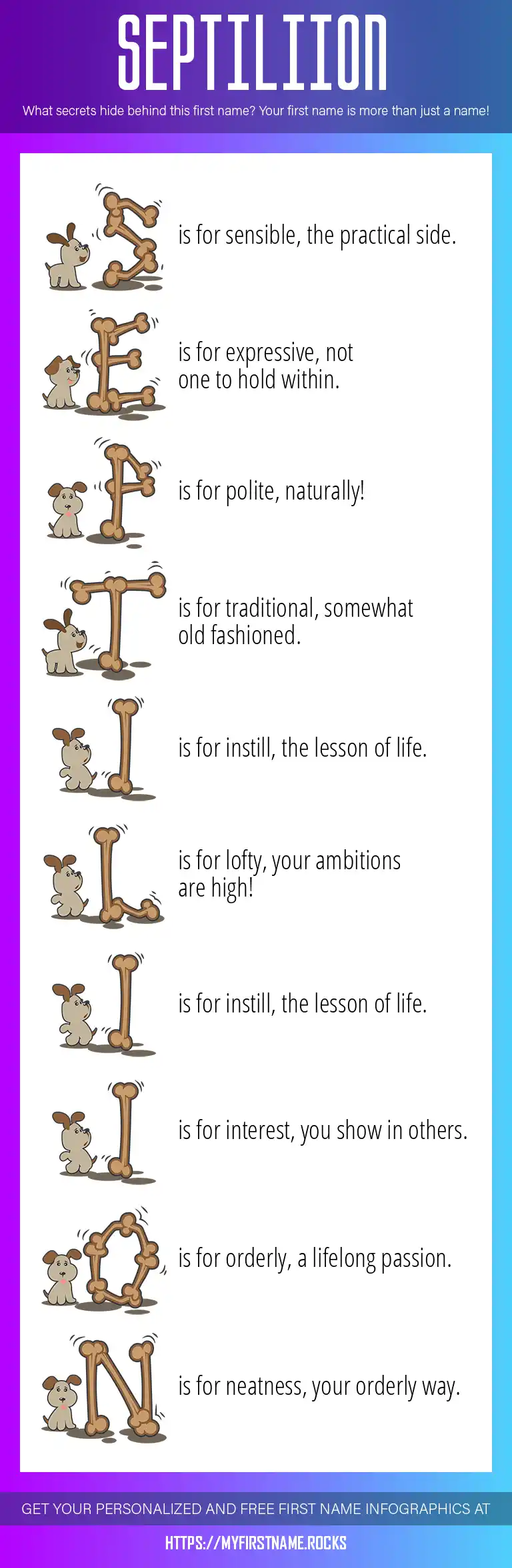 SEPTILIION

What secrets hide behind this first name? Your first name is more than just a name!

S is for sensible, the practical side.

E is for expressive, not one to hold within.

P is for polite, naturally!

T is for traditional, somewhat old fashioned.

I is for instill, the lesson of life.

L is for lofty, your ambitions are high!

I is for instill, the lesson of life.

I is for interest, you show in others.

O is for orderly, a lifelong passion.

N is for neatness, your orderly way.

GET YOUR PERSONALIZED AND FREE FIRST NAME INFOGRAPHICS AT

HTTPS://MYFIRSTNAME.ROCKS