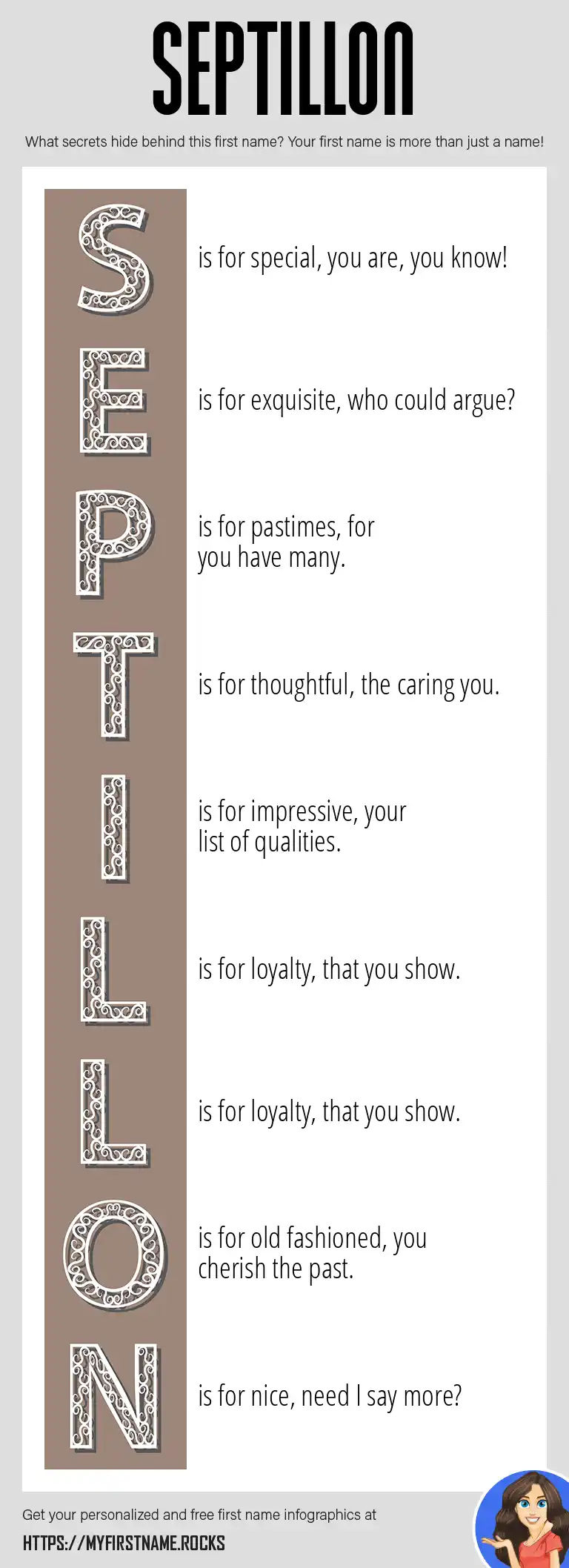 SEPTILLON

What secrets hide behind this first name? Your first name is more than just a name!

S is for special, you are, you know!

E is for exquisite, who could argue?

P is for pastimes, for you have many.

T is for thoughtful, the caring you.

I is for impressive, your list of qualities.

L is for loyalty, that you show.

L is for loyalty, that you show.

O is for old fashioned, you cherish the past.

N is for nice, need I say more?

Get your personalized and free first name infographics at

HTTPS://MYFIRSTNAME.ROCKS