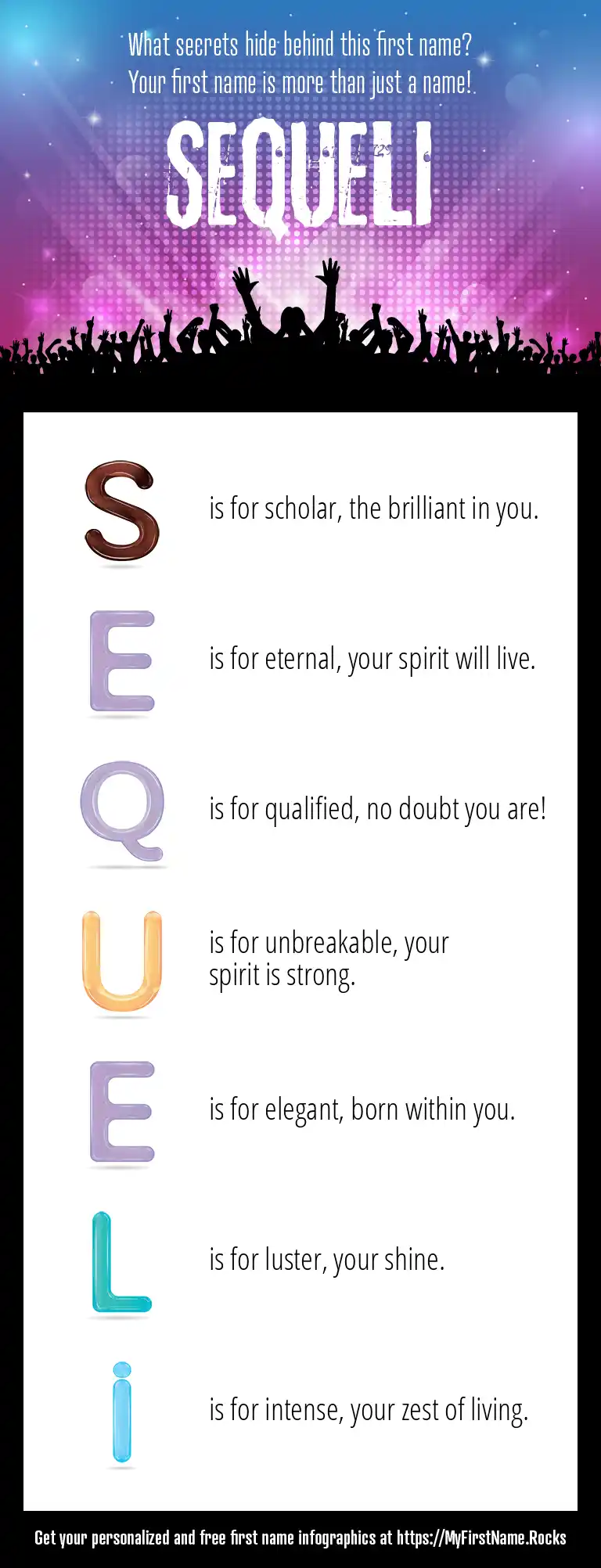 What secrets hide behind this first name?
Your first name is more than just a name!

SEQUELI

S is for scholar, the brilliant in you.

E is for eternal, your spirit will live.

Q is for qualified, no doubt you are!

U is for unbreakable, your spirit is strong.

E is for elegant, born within you.

L is for luster, your shine.

i is for intense, your zest of living.

Get your personalized and free first name infographics at https://MyFirstName.Rocks