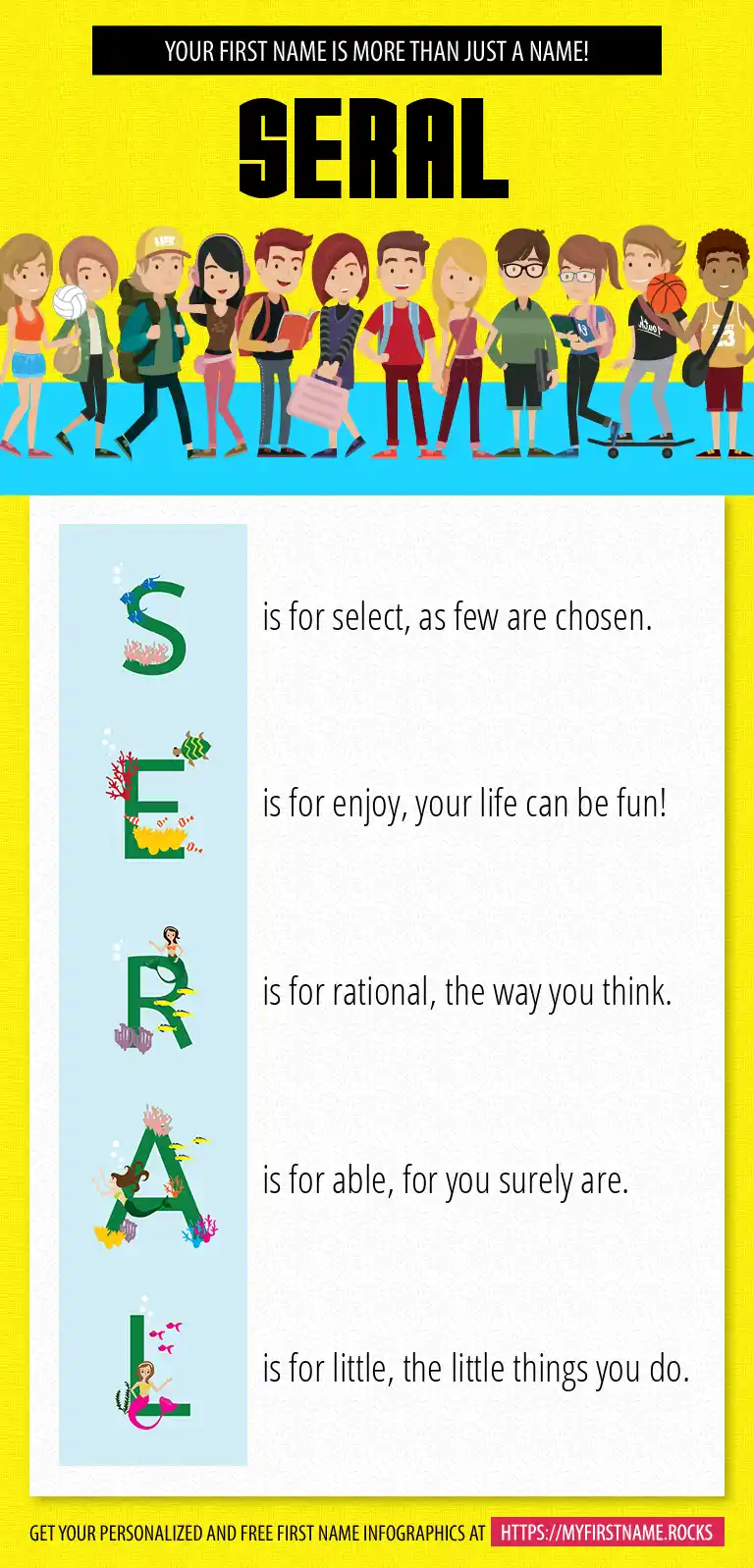 YOUR FIRST NAME IS MORE THAN JUST A NAME!

SERAL

S is for select, as few are chosen.

E is for enjoy, your life can be fun!

R is for rational, the way you think.

A is for able, for you surely are.

L is for little, the little things you do.

GET YOUR PERSONALIZED AND FREE FIRST NAME INFOGRAPHICS AT HTTPS://MYFIRSTNAME.ROCKS