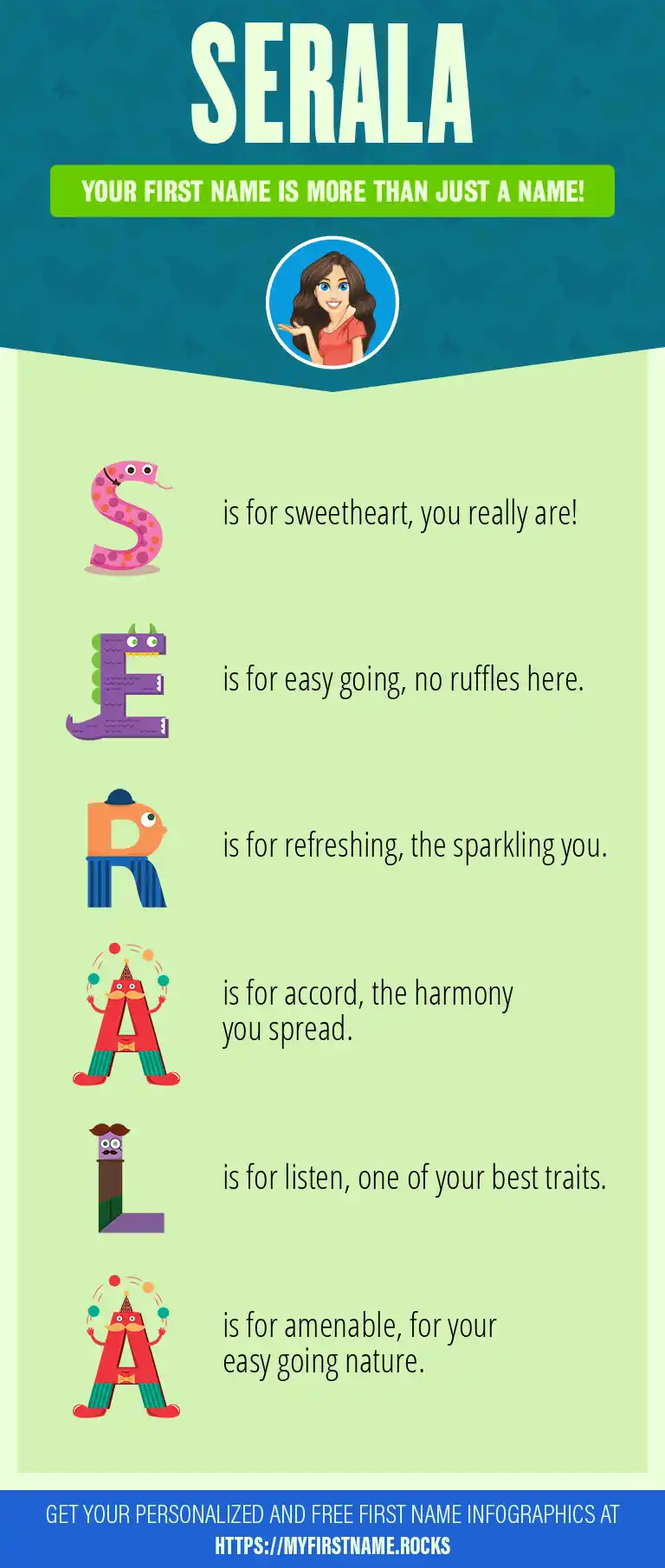 SERALA

YOUR FIRST NAME IS MORE THAN JUST A NAME!

S is for sweetheart, you really are!

E is for easy going, no ruffles here.

R is for refreshing, the sparkling you.

A is for accord, the harmony you spread.

L is for listen, one of your best traits.

A is for amenable, for your easy going nature.

GET YOUR PERSONALIZED AND FREE FIRST NAME INFOGRAPHICS AT HTTPS://MYFIRSTNAME.ROCKS