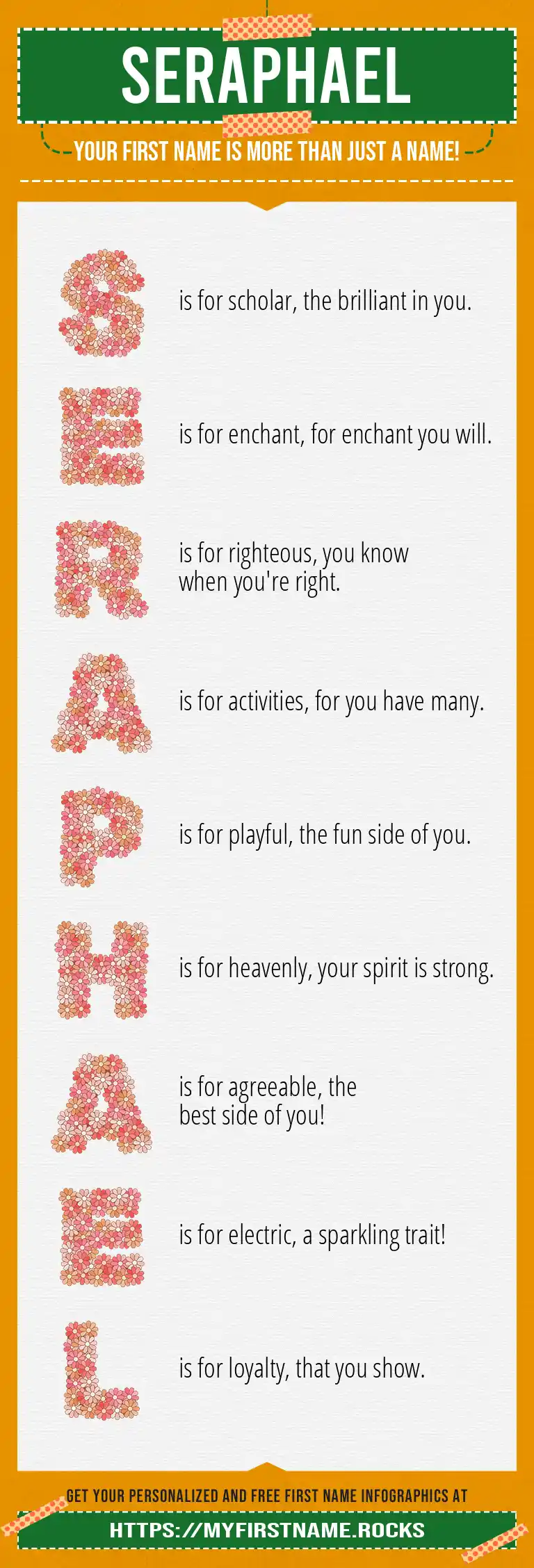 SERAPHAEL

YOUR FIRST NAME IS MORE THAN JUST A NAME!

S is for scholar, the brilliant in you.

E is for enchant, for enchant you will.

R is for righteous, you know when you're right.

A is for activities, for you have many.

P is for playful, the fun side of you.

H is for heavenly, your spirit is strong.

A is for agreeable, the best side of you!

E is for electric, a sparkling trait!

L is for loyalty, that you show.

GET YOUR PERSONALIZED AND FREE FIRST NAME INFOGRAPHICS AT

HTTPS://MYFIRSTNAME.ROCKS