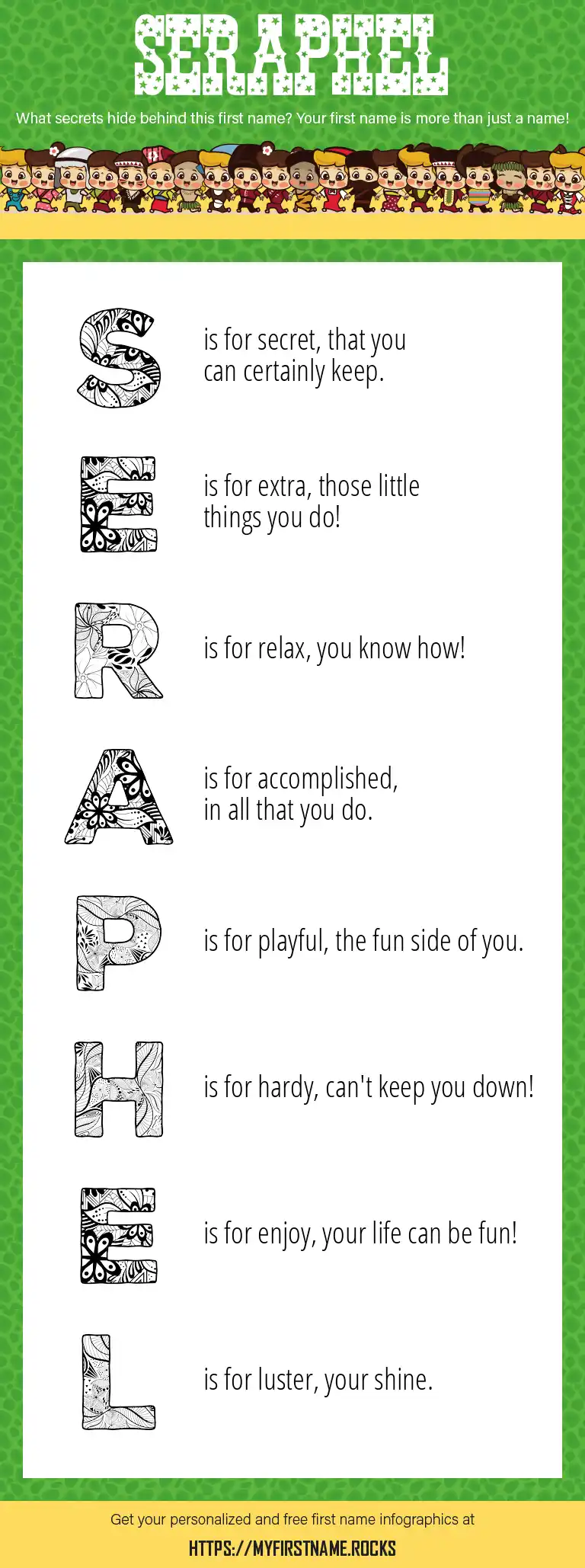 SERAPHEL

What secrets hide behind this first name? Your first name is more than just a name!

S is for secret, that you can certainly keep.

E is for extra, those little things you do!

R is for relax, you know how!

A is for accomplished, in all that you do.

P is for playful, the fun side of you.

H is for hardy, can't keep you down!

E is for enjoy, your life can be fun!

L is for luster, your shine.

Get your personalized and free first name infographics at

HTTPS://MYFIRSTNAME.ROCKS