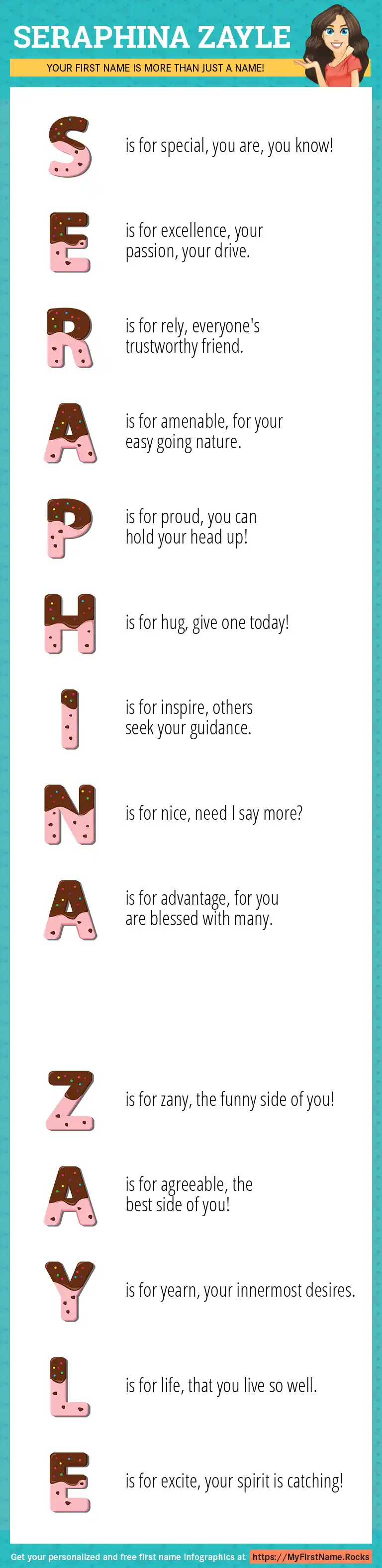 SERAPHINA ZAYLE

YOUR FIRST NAME IS MORE THAN JUST A NAME!

S is for special, you are, you know!

E is for excellence, your passion, your drive.

R is for rely, everyone's trustworthy friend.

A is for amenable, for your easy going nature.

P is for proud, you can hold your head up!

H is for hug, give one today!

I is for inspire, others seek your guidance.

N is for nice, need I say more?

A is for advantage, for you are blessed with many.

Z is for zany, the funny side of you!

A is for agreeable, the best side of you!

Y is for yearn, your innermost desires.

L is for life, that you live so well.

E is for excite, your spirit is catching!

Get your personalized and free first name infographics at https://MyFirstName.Rocks