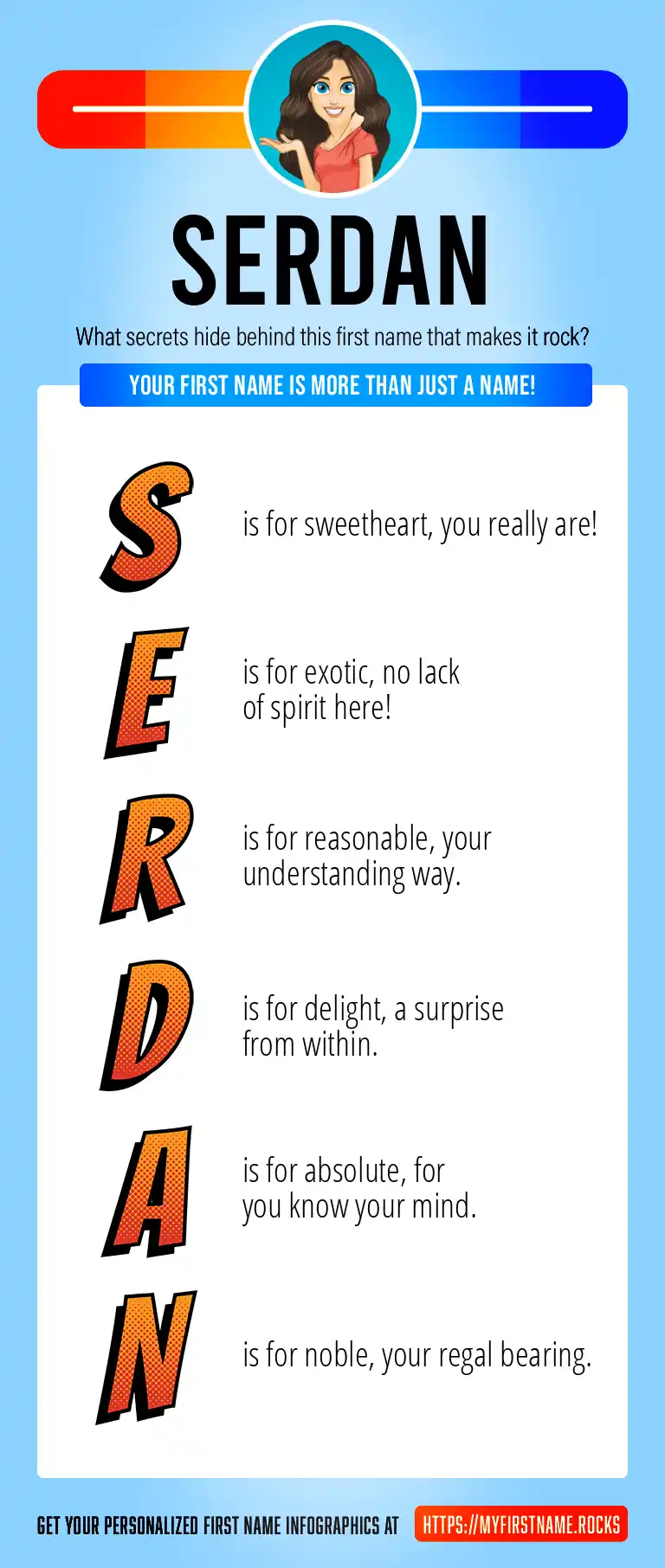 SERDAN

What secrets hide behind this first name that makes it rock?

YOUR FIRST NAME IS MORE THAN JUST A NAME!

S is for sweetheart, you really are!

E is for exotic, no lack of spirit here!

R is for reasonable, your understanding way.

D is for delight, a surprise from within.

A is for absolute, for you know your mind.

N is for noble, your regal bearing.

GET YOUR PERSONALIZED FIRST NAME INFOGRAPHICS AT HTTPS://MYFIRSTNAME.ROCKS