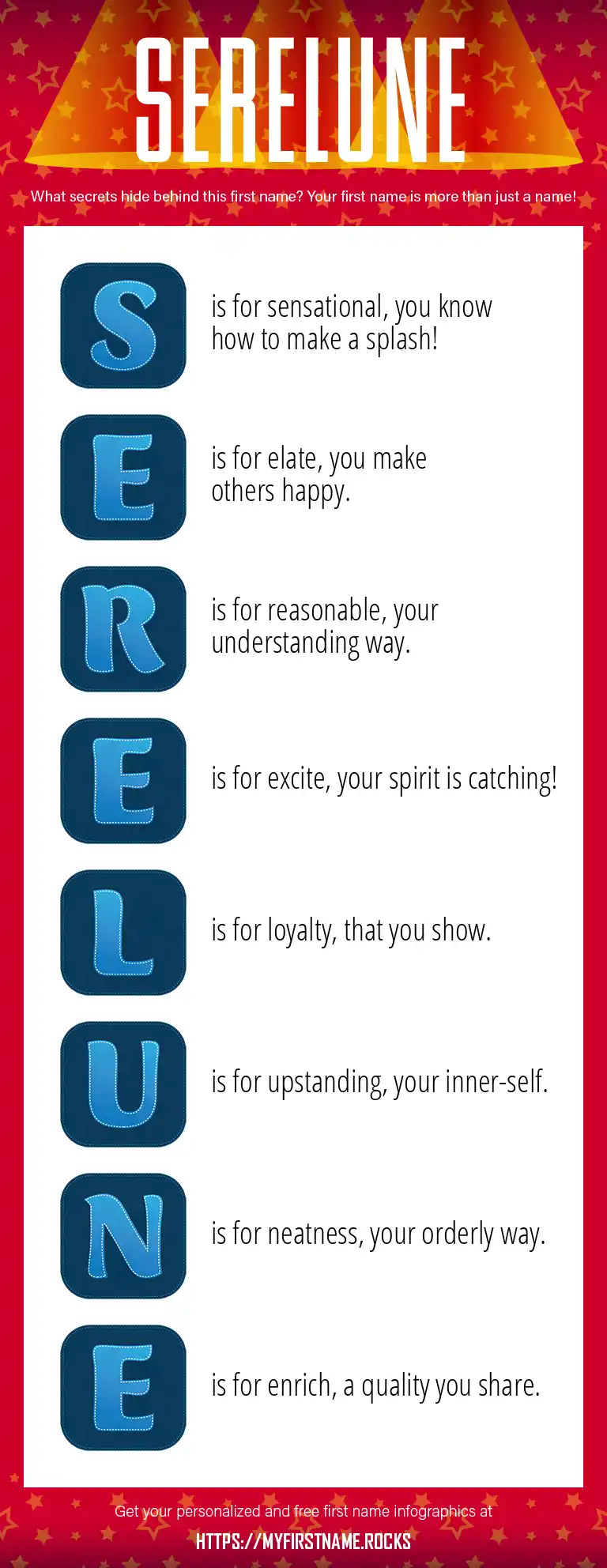 SERELUNE

What secrets hide behind this first name? Your first name is more than just a name!

S is for sensational, you know how to make a splash!

E is for elate, you make others happy.

R is for reasonable, your understanding way.

E is for excite, your spirit is catching!

L is for loyalty, that you show.

U is for upstanding, your inner-self.

N is for neatness, your orderly way.

E is for enrich, a quality you share.

Get your personalized and free first name infographics at

HTTPS://MYFIRSTNAME.ROCKS