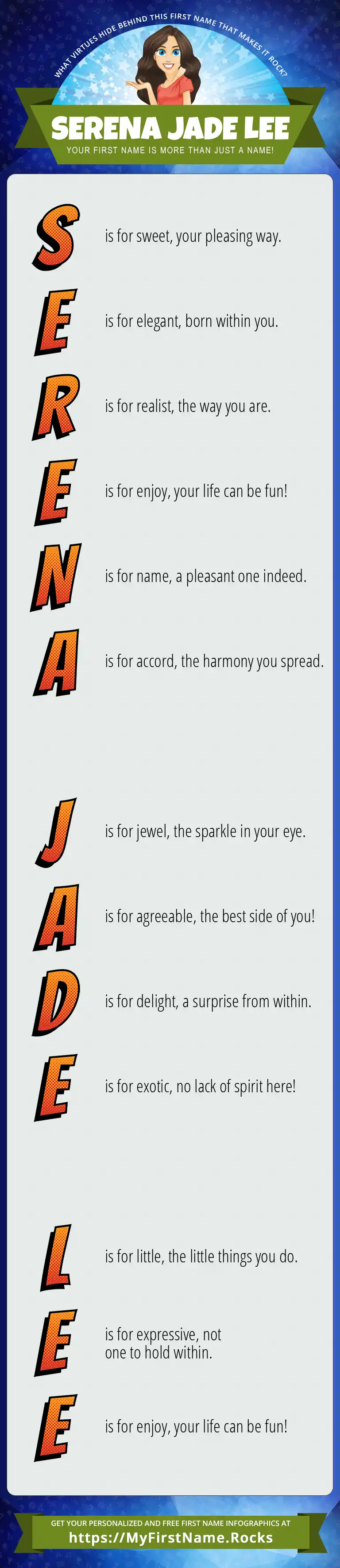 WHAT VIRTUES HIDE BEHIND THIS FIRST NAME THAT MAKES IT ROCK?

SERENA JADE LEE

YOUR FIRST NAME IS MORE THAN JUST A NAME!

S is for sweet, your pleasing way.

E is for elegant, born within you.

R is for realist, the way you are.

E is for enjoy, your life can be fun!

N is for name, a pleasant one indeed.

A is for accord, the harmony you spread.

J is for jewel, the sparkle in your eye.

A is for agreeable, the best side of you!

D is for delight, a surprise from within.

E is for exotic, no lack of spirit here!

L is for little, the little things you do.

E is for expressive, not one to hold within.

E is for enjoy, your life can be fun!

GET YOUR PERSONALIZED AND FREE FIRST NAME INFOGRAPHICS AT

https://MyFirstName.Rocks