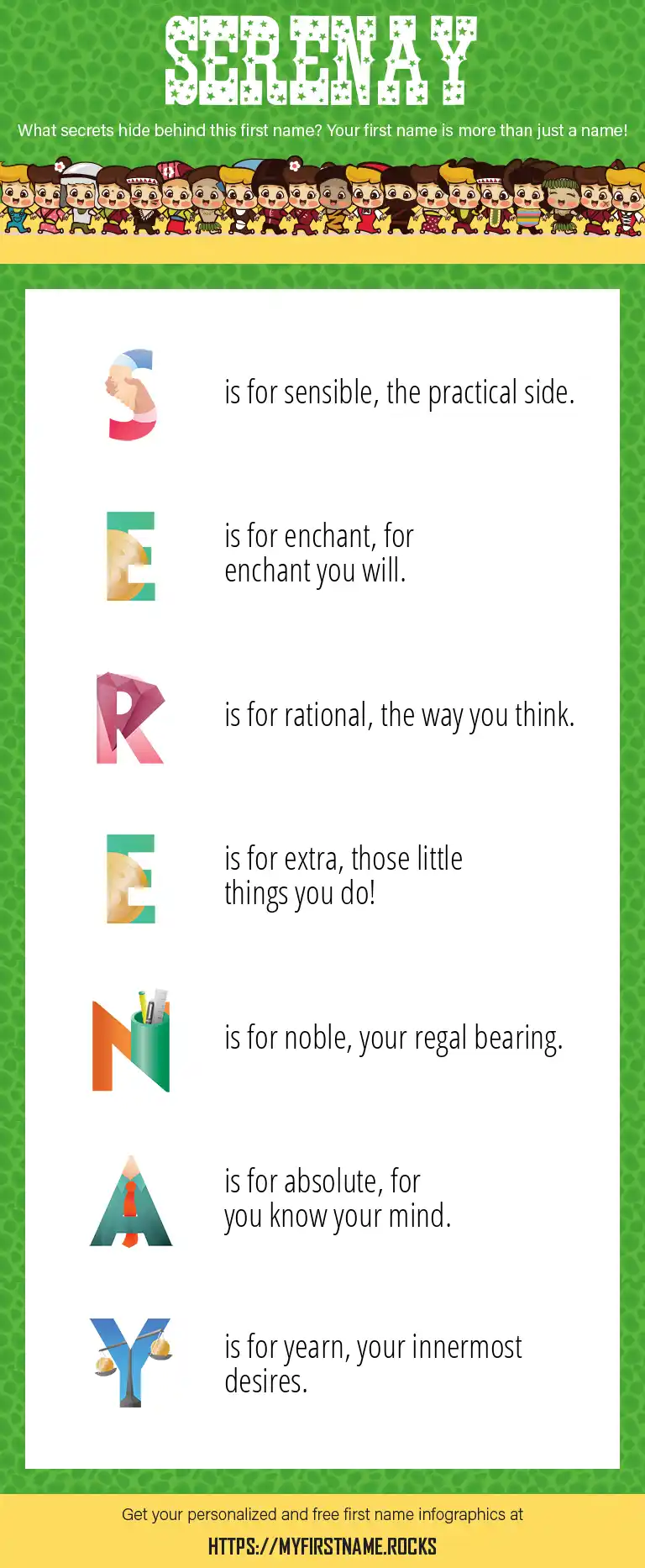 SERENAY

What secrets hide behind this first name? Your first name is more than just a name!

S is for sensible, the practical side.

E is for enchant, for enchant you will.

R is for rational, the way you think.

E is for extra, those little things you do!

N is for noble, your regal bearing.

A is for absolute, for you know your mind.

Y is for yearn, your innermost desires.

Get your personalized and free first name infographics at

HTTPS://MYFIRSTNAME.ROCKS