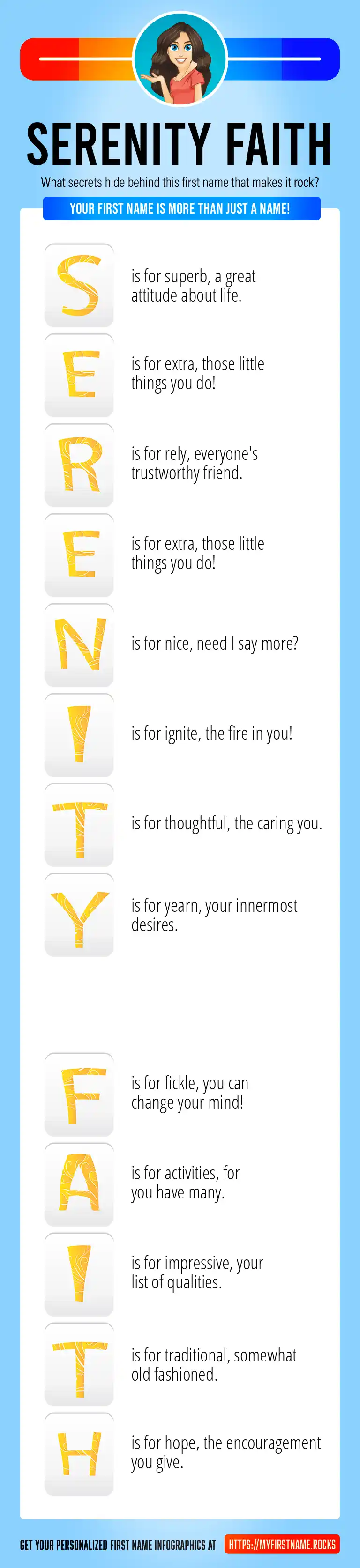 SERENITY FAITH

What secrets hide behind this first name that makes it rock?

YOUR FIRST NAME IS MORE THAN JUST A NAME!

S is for superb, a great attitude about life.

E is for extra, those little things you do!

R is for rely, everyone's trustworthy friend.

E is for extra, those little things you do!

N is for nice, need I say more?

I is for ignite, the fire in you!

T is for thoughtful, the caring you.

Y is for yearn, your innermost desires.

F is for fickle, you can change your mind!

A is for activities, for you have many.

I is for impressive, your list of qualities.

T is for traditional, somewhat old fashioned.

H is for hope, the encouragement you give.

GET YOUR PERSONALIZED FIRST NAME INFOGRAPHICS AT HTTPS://MYFIRSTNAME.ROCKS