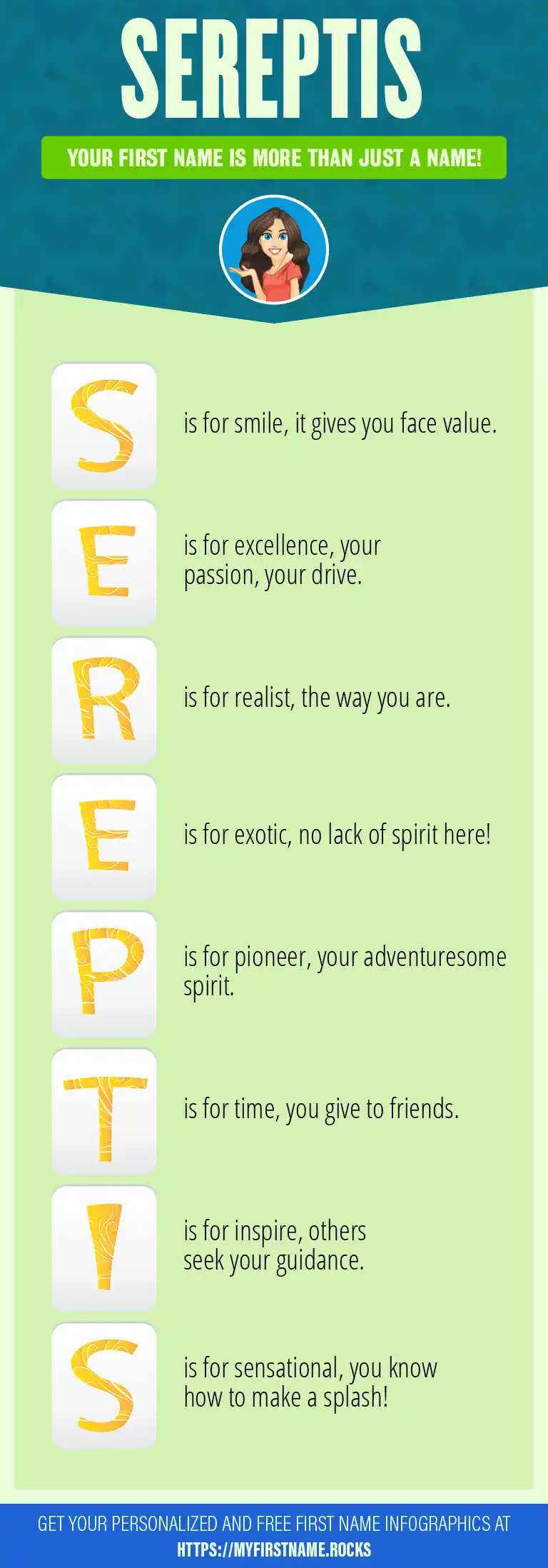 SEREPTIS

YOUR FIRST NAME IS MORE THAN JUST A NAME!

S is for smile, it gives you face value.

E is for excellence, your passion, your drive.

R is for realist, the way you are.

E is for exotic, no lack of spirit here!

P is for pioneer, your adventuresome spirit.

T is for time, you give to friends.

I is for inspire, others seek your guidance.

S is for sensational, you know how to make a splash!

GET YOUR PERSONALIZED AND FREE FIRST NAME INFOGRAPHICS AT HTTPS://MYFIRSTNAME.ROCKS