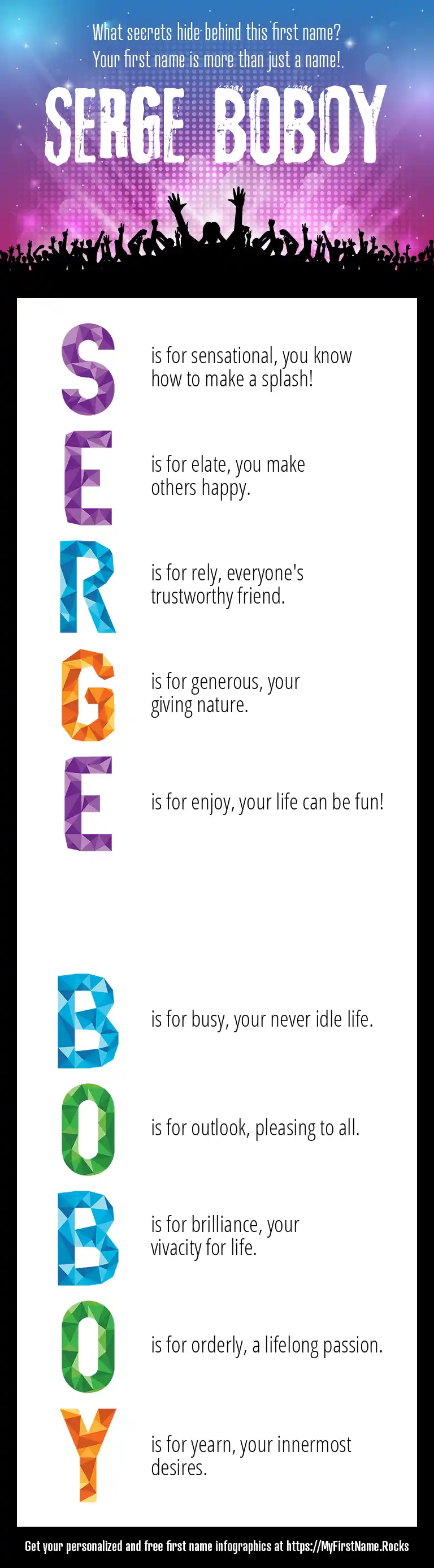 What secrets hide behind this first name?
Your first name is more than just a name!

SERGE BOBOY

S is for sensational, you know how to make a splash!

E is for elate, you make others happy.

R is for rely, everyone's trustworthy friend.

G is for generous, your giving nature.

E is for enjoy, your life can be fun!

B is for busy, your never idle life.

O is for outlook, pleasing to all.

B is for brilliance, your vivacity for life.

O is for orderly, a lifelong passion.

Y is for yearn, your innermost desires.

Get your personalized and free first name infographics at https://MyFirstName.Rocks