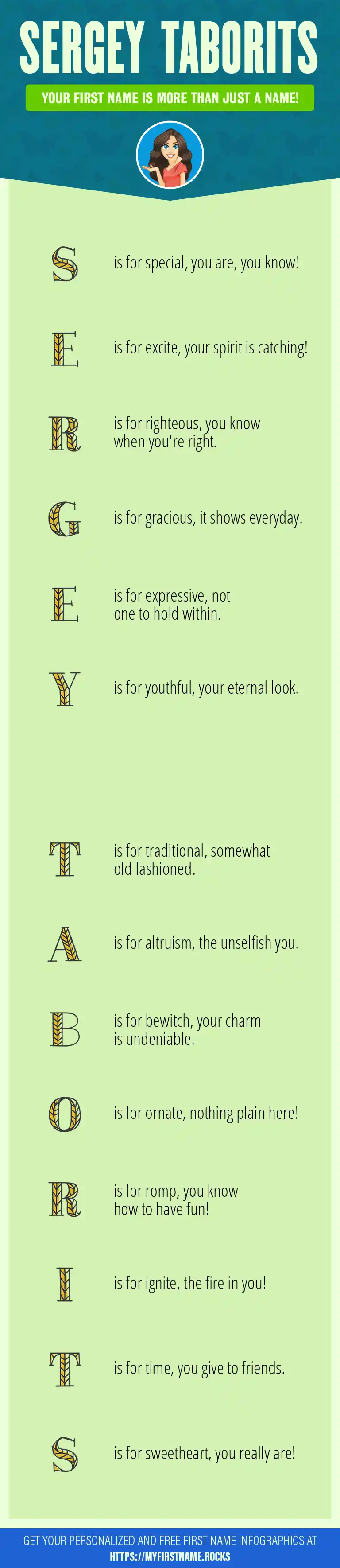 SERGEY TABORITS

YOUR FIRST NAME IS MORE THAN JUST A NAME!

S is for special, you are, you know!

E is for excite, your spirit is catching!

R is for righteous, you know when you're right.

G is for gracious, it shows everyday.

E is for expressive, not one to hold within.

Y is for youthful, your eternal look.

T is for traditional, somewhat old fashioned.

A is for altruism, the unselfish you.

B is for bewitch, your charm is undeniable.

O is for ornate, nothing plain here!

R is for romp, you know how to have fun!

I is for ignite, the fire in you!

T is for time, you give to friends.

S is for sweetheart, you really are!

GET YOUR PERSONALIZED AND FREE FIRST NAME INFOGRAPHICS AT HTTPS://MYFIRSTNAME.ROCKS