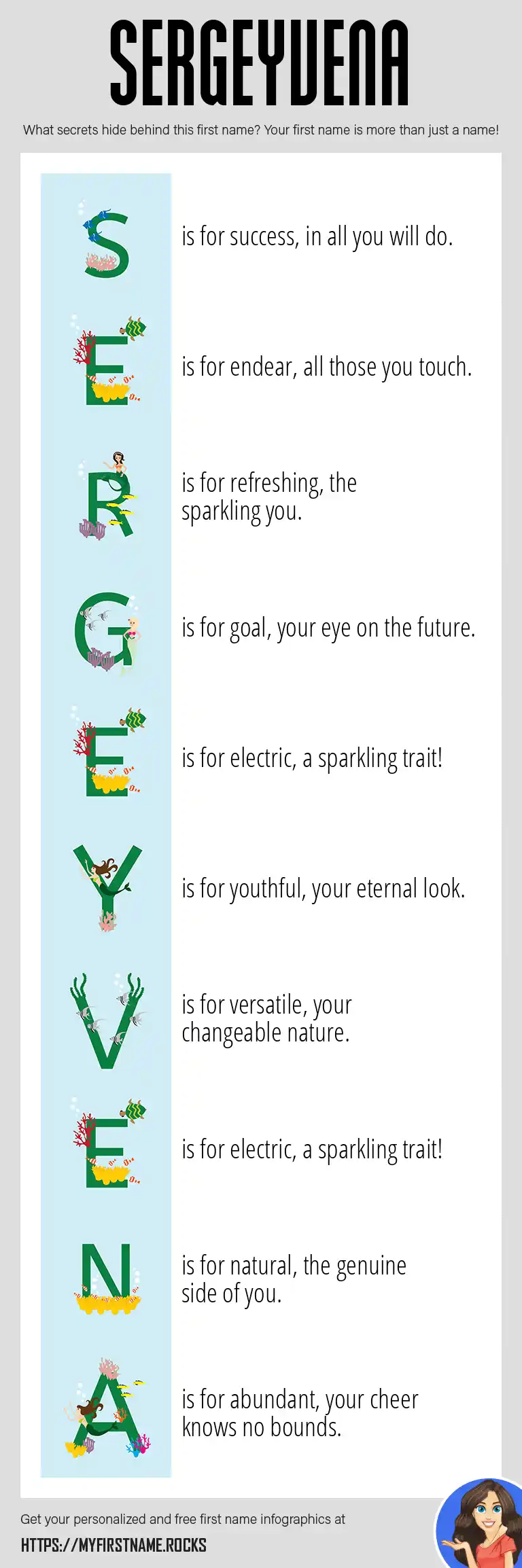 SERGEYVENA

What secrets hide behind this first name? Your first name is more than just a name!

S is for success, in all you will do.

E is for endear, all those you touch.

R is for refreshing, the sparkling you.

G is for goal, your eye on the future.

E is for electric, a sparkling trait!

Y is for youthful, your eternal look.

V is for versatile, your changeable nature.

E is for electric, a sparkling trait!

N is for natural, the genuine side of you.

A is for abundant, your cheer knows no bounds.

Get your personalized and free first name infographics at

HTTPS://MYFIRSTNAME.ROCKS