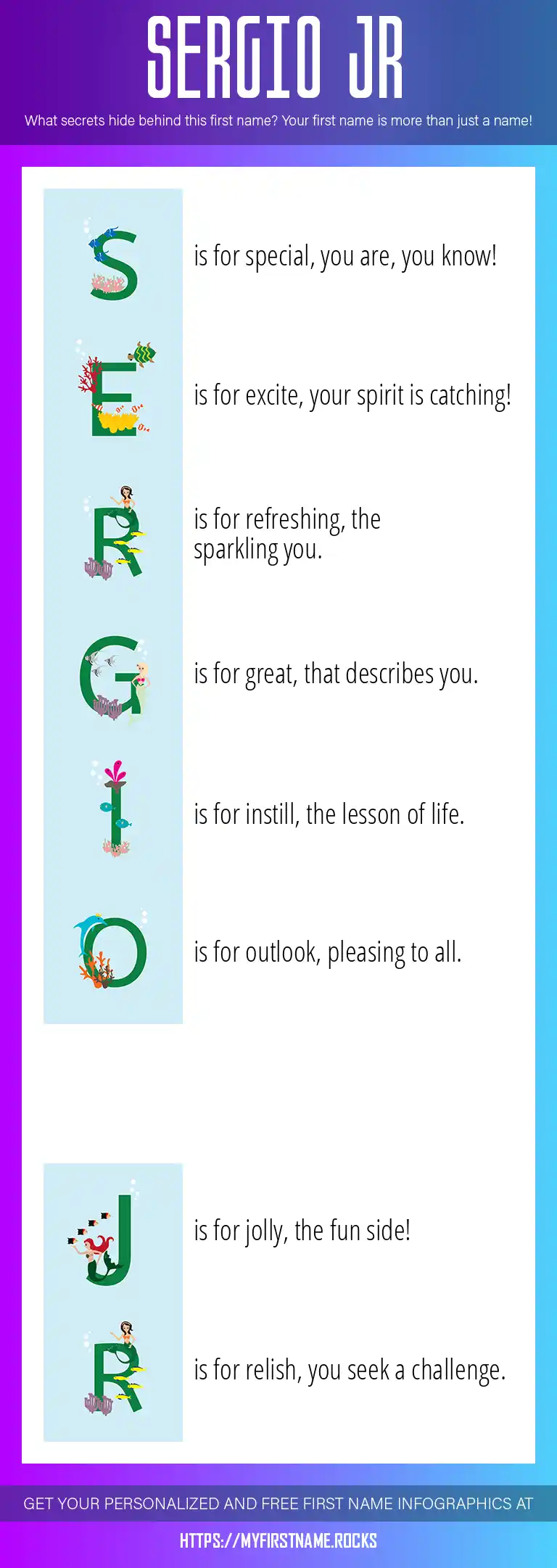 SERGIO JR

What secrets hide behind this first name? Your first name is more than just a name!

S is for special, you are, you know!

E is for excite, your spirit is catching!

R is for refreshing, the sparkling you.

G is for great, that describes you.

I is for instill, the lesson of life.

O is for outlook, pleasing to all.

J is for jolly, the fun side!

R is for relish, you seek a challenge.

GET YOUR PERSONALIZED AND FREE FIRST NAME INFOGRAPHICS AT

HTTPS://MYFIRSTNAME.ROCKS