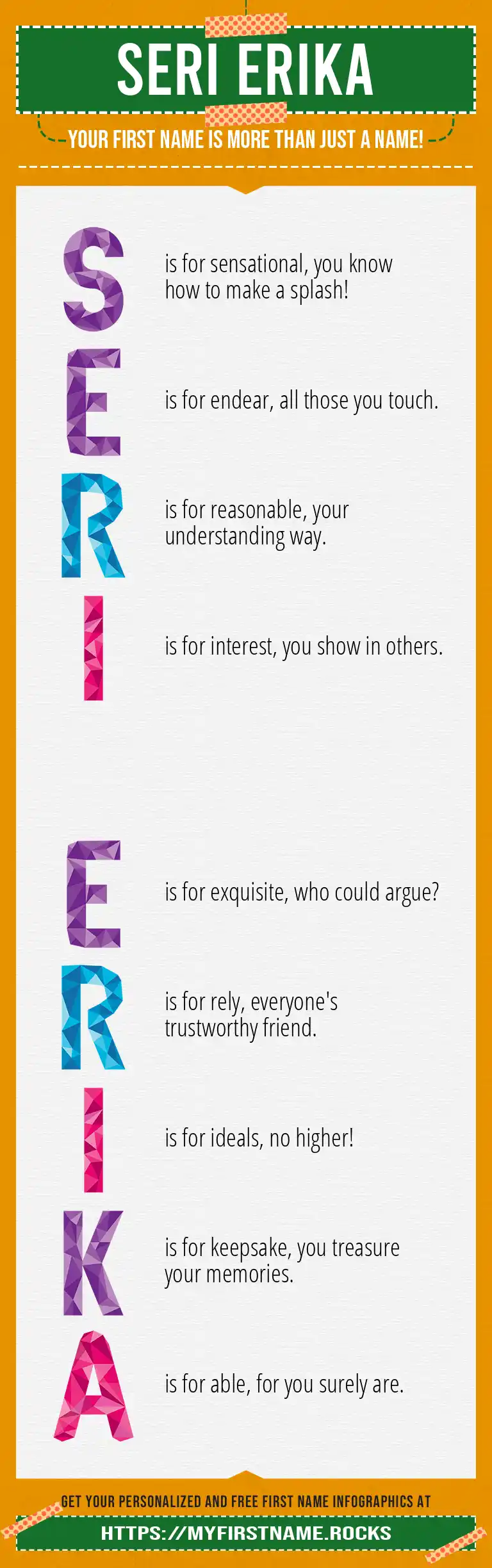 SERI ERIKA

YOUR FIRST NAME IS MORE THAN JUST A NAME!

S is for sensational, you know how to make a splash!

E is for endear, all those you touch.

R is for reasonable, your understanding way.

I is for interest, you show in others.

E is for exquisite, who could argue?

R is for rely, everyone's trustworthy friend.

I is for ideals, no higher!

K is for keepsake, you treasure your memories.

A is for able, for you surely are.

GET YOUR PERSONALIZED AND FREE FIRST NAME INFOGRAPHICS AT

HTTPS://MYFIRSTNAME.ROCKS