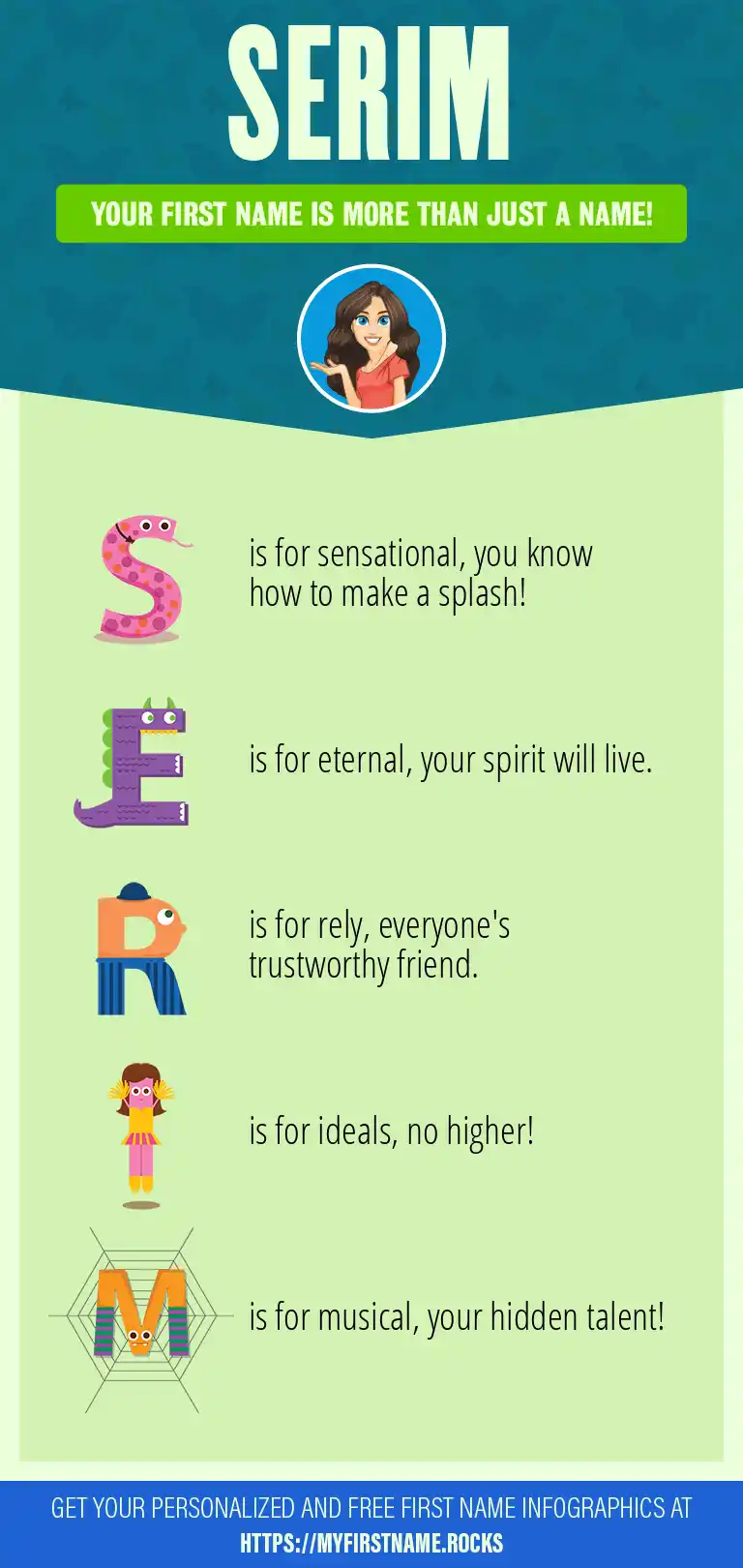 SERIM

YOUR FIRST NAME IS MORE THAN JUST A NAME!

S is for sensational, you know how to make a splash!

E is for eternal, your spirit will live.

R is for rely, everyone's trustworthy friend.

I is for ideals, no higher!

M is for musical, your hidden talent!

GET YOUR PERSONALIZED AND FREE FIRST NAME INFOGRAPHICS AT HTTPS://MYFIRSTNAME.ROCKS