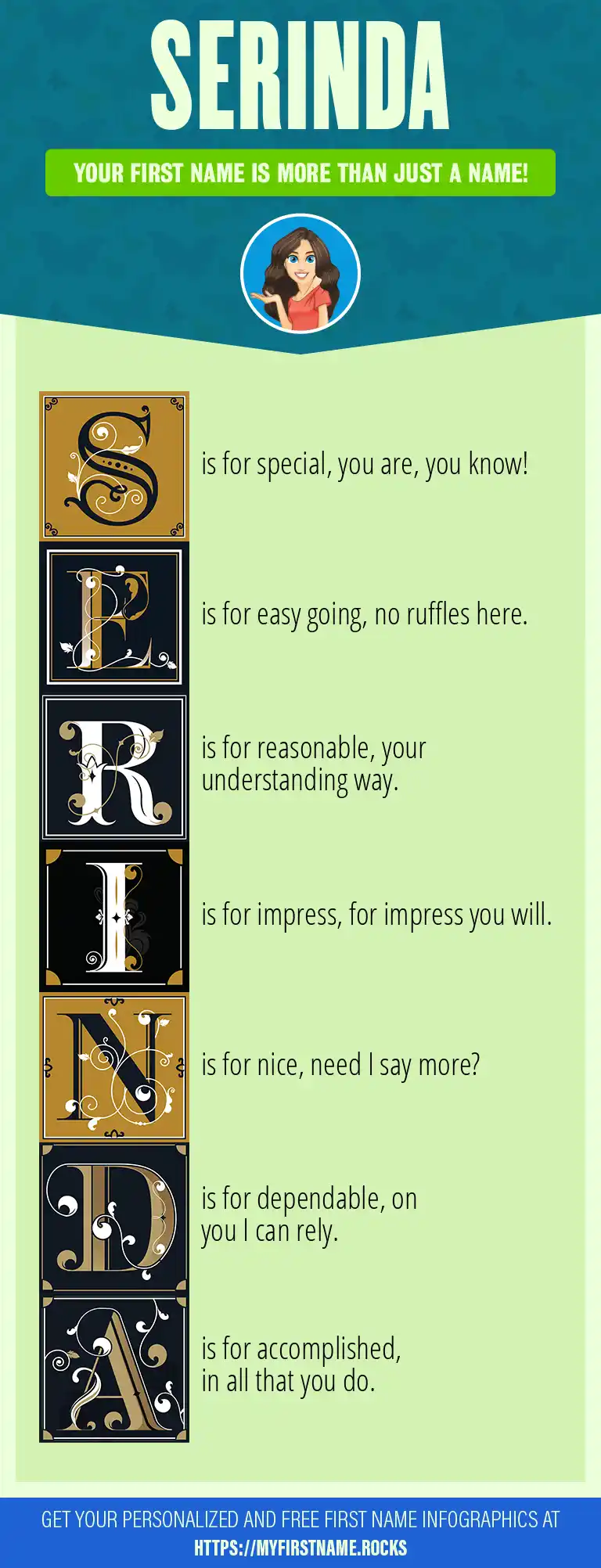 SERINDA

YOUR FIRST NAME IS MORE THAN JUST A NAME!

S is for special, you are, you know!

E is for easy going, no ruffles here.

R is for reasonable, your understanding way.

I is for impress, for impress you will.

N is for nice, need I say more?

D is for dependable, on you I can rely.

A is for accomplished, in all that you do.

GET YOUR PERSONALIZED AND FREE FIRST NAME INFOGRAPHICS AT HTTPS://MYFIRSTNAME.ROCKS