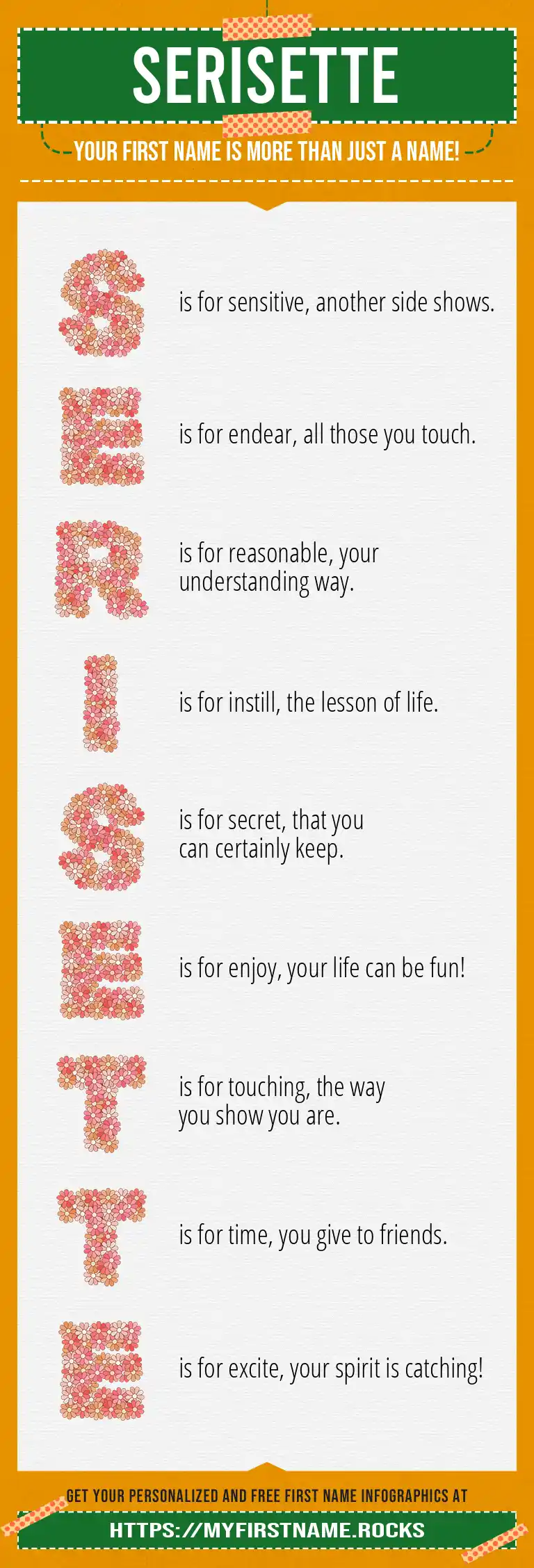 SERISETTE

YOUR FIRST NAME IS MORE THAN JUST A NAME!

S is for sensitive, another side shows.

E is for endear, all those you touch.

R is for reasonable, your understanding way.

I is for instill, the lesson of life.

S is for secret, that you can certainly keep.

E is for enjoy, your life can be fun!

T is for touching, the way you show you are.

T is for time, you give to friends.

E is for excite, your spirit is catching!

GET YOUR PERSONALIZED AND FREE FIRST NAME INFOGRAPHICS AT

HTTPS://MYFIRSTNAME.ROCKS